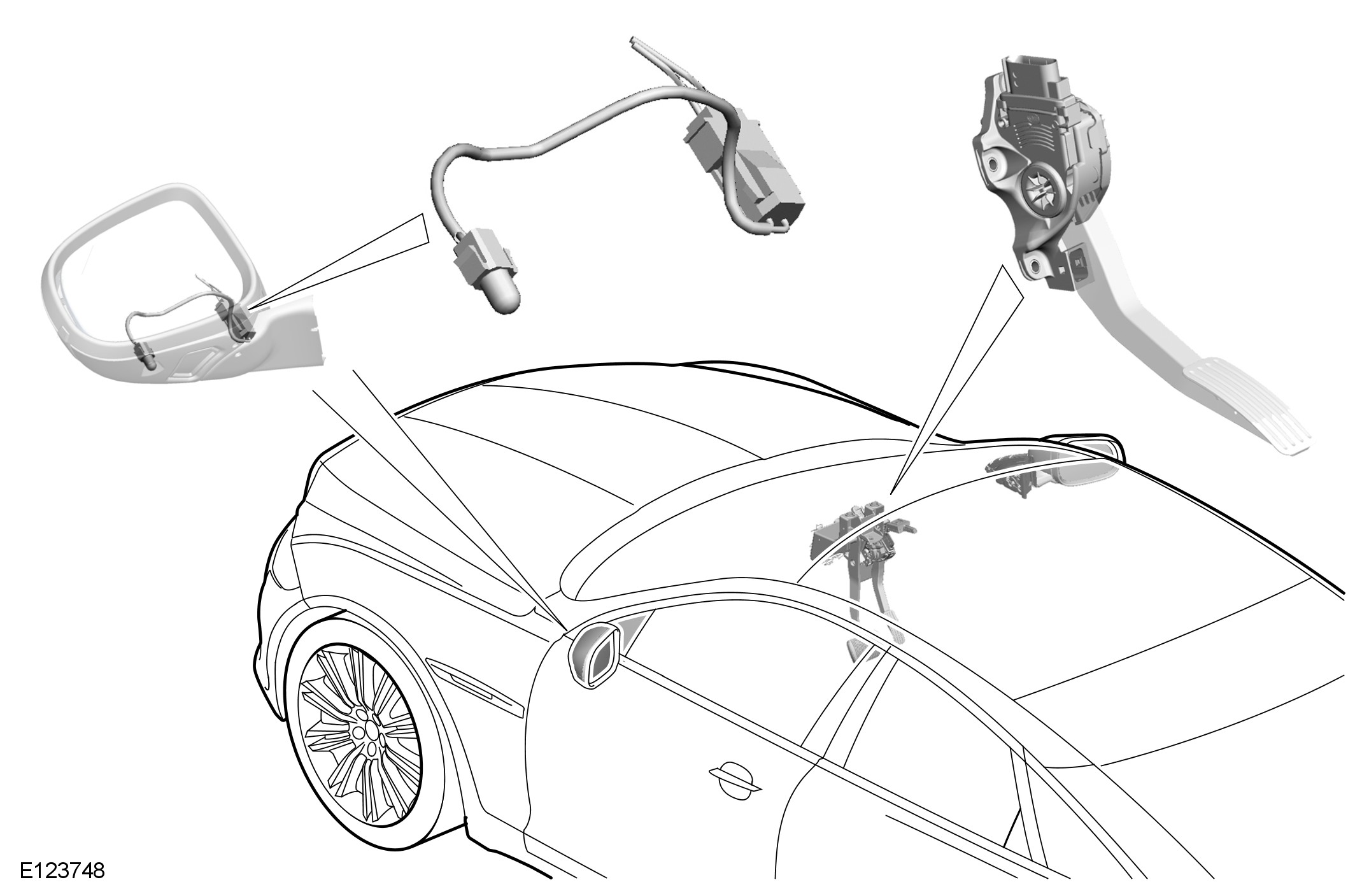 E123748