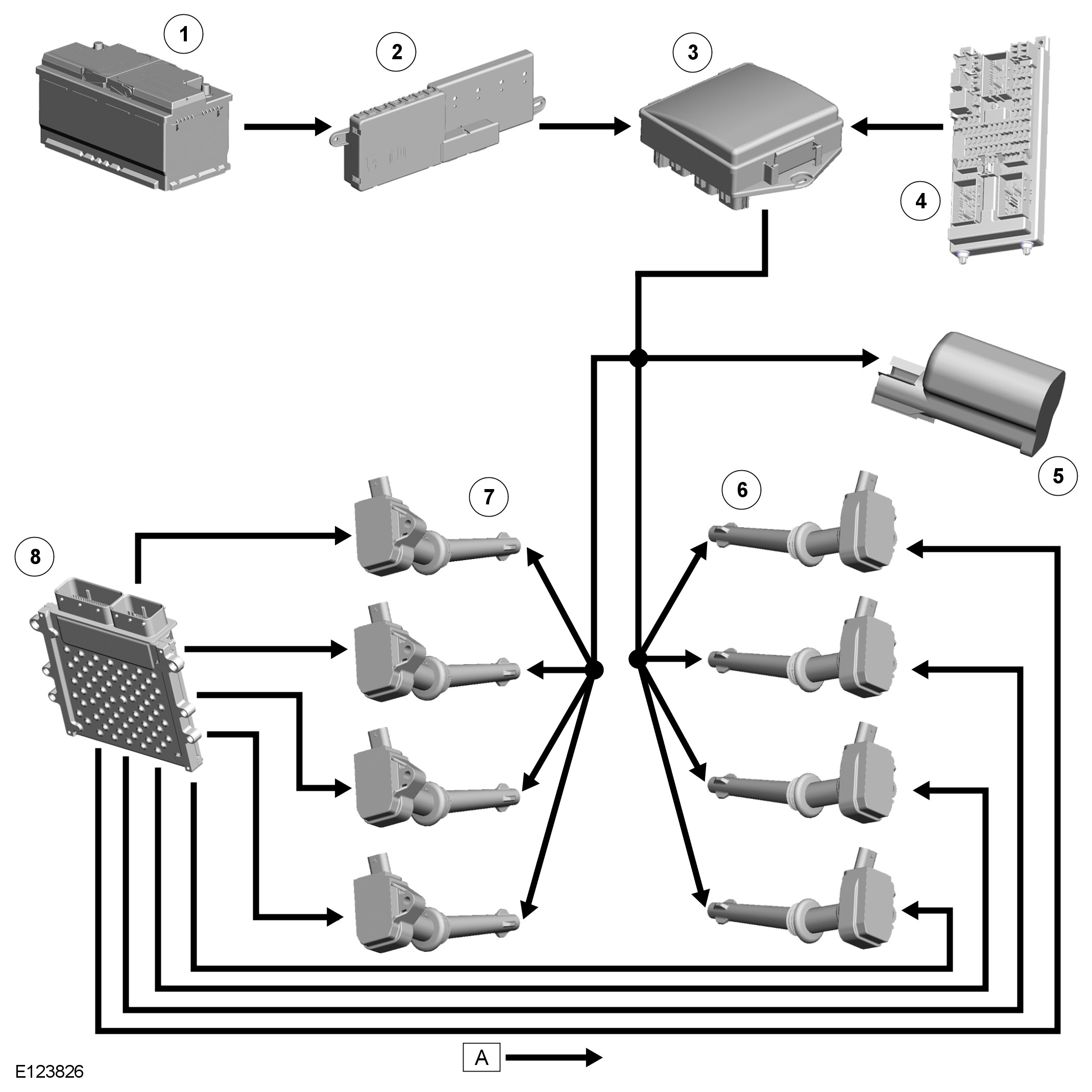 1
2
3
4
5
7
6
8
A
E123826