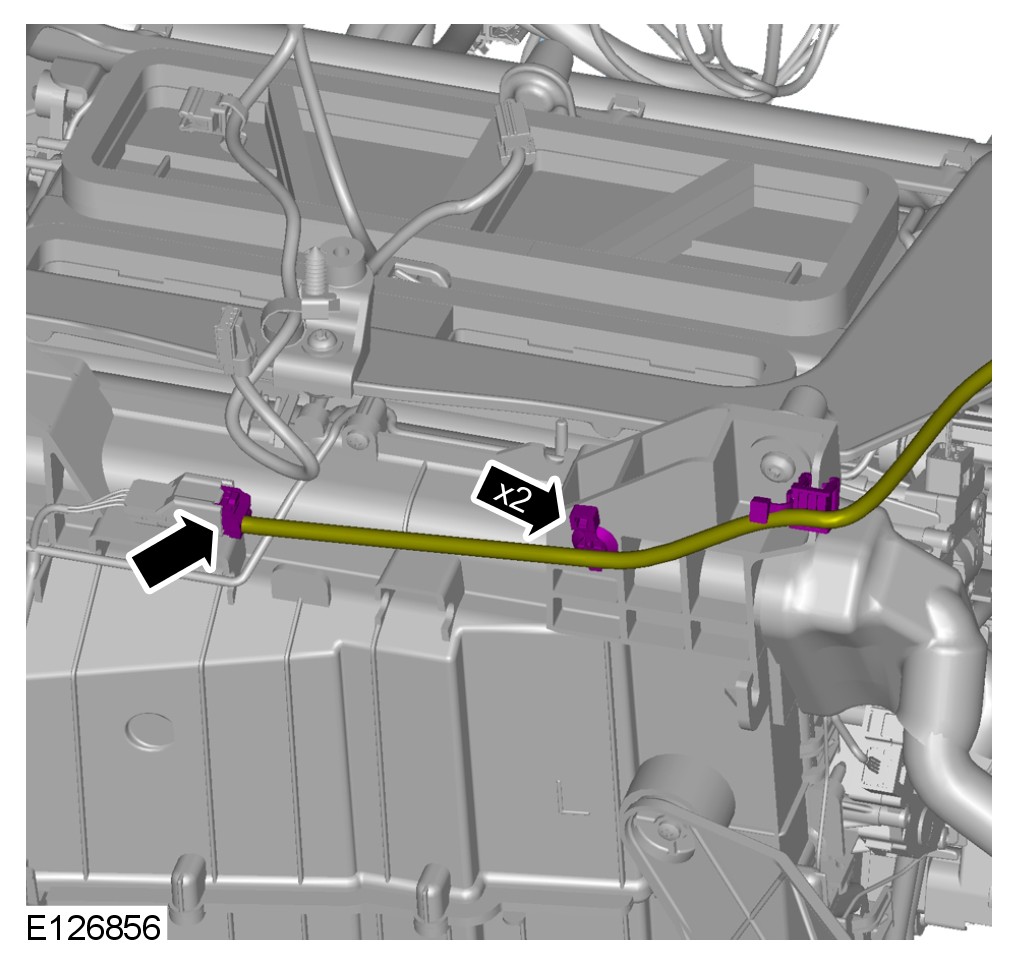 x2

E126856