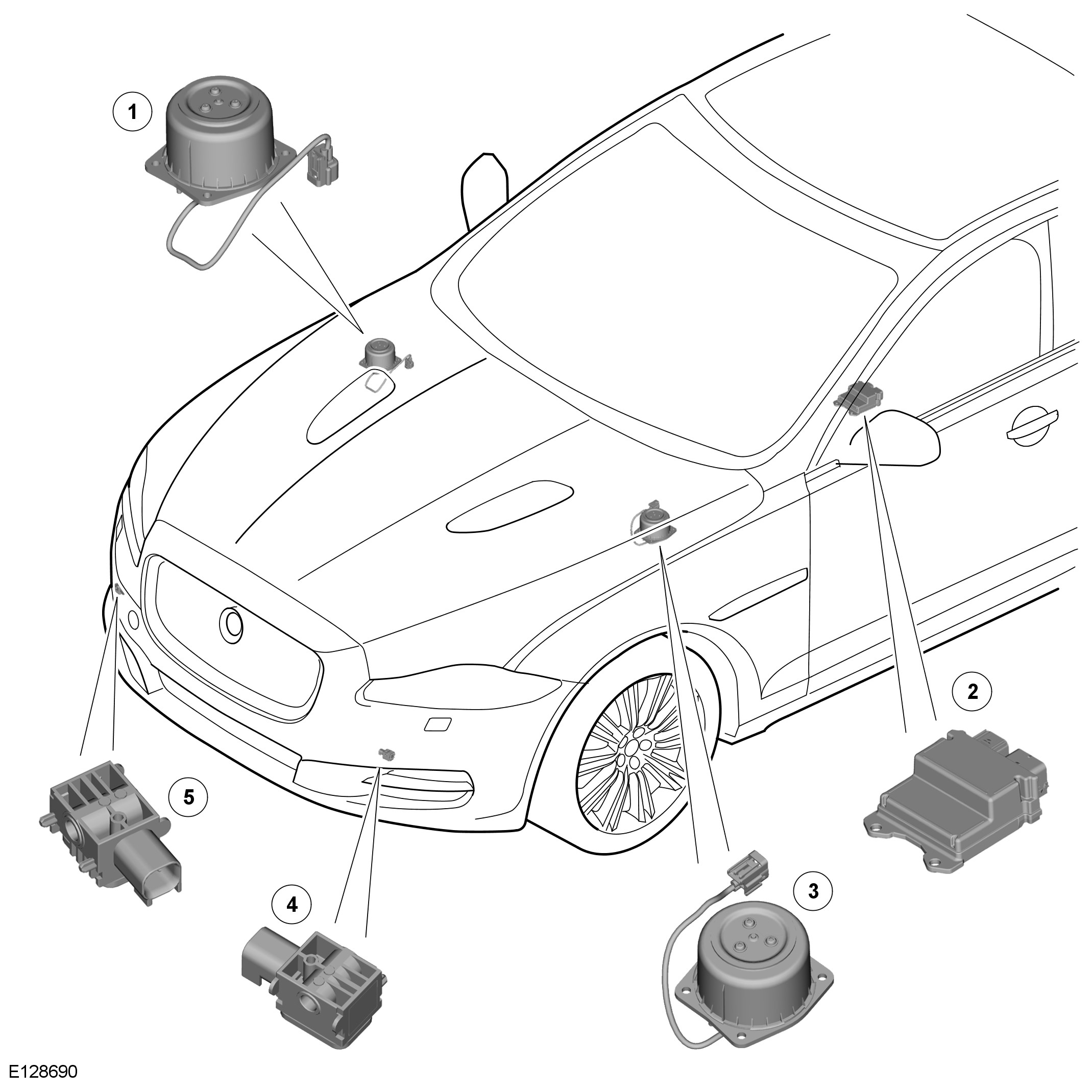 1

2

5

4

3

E128690