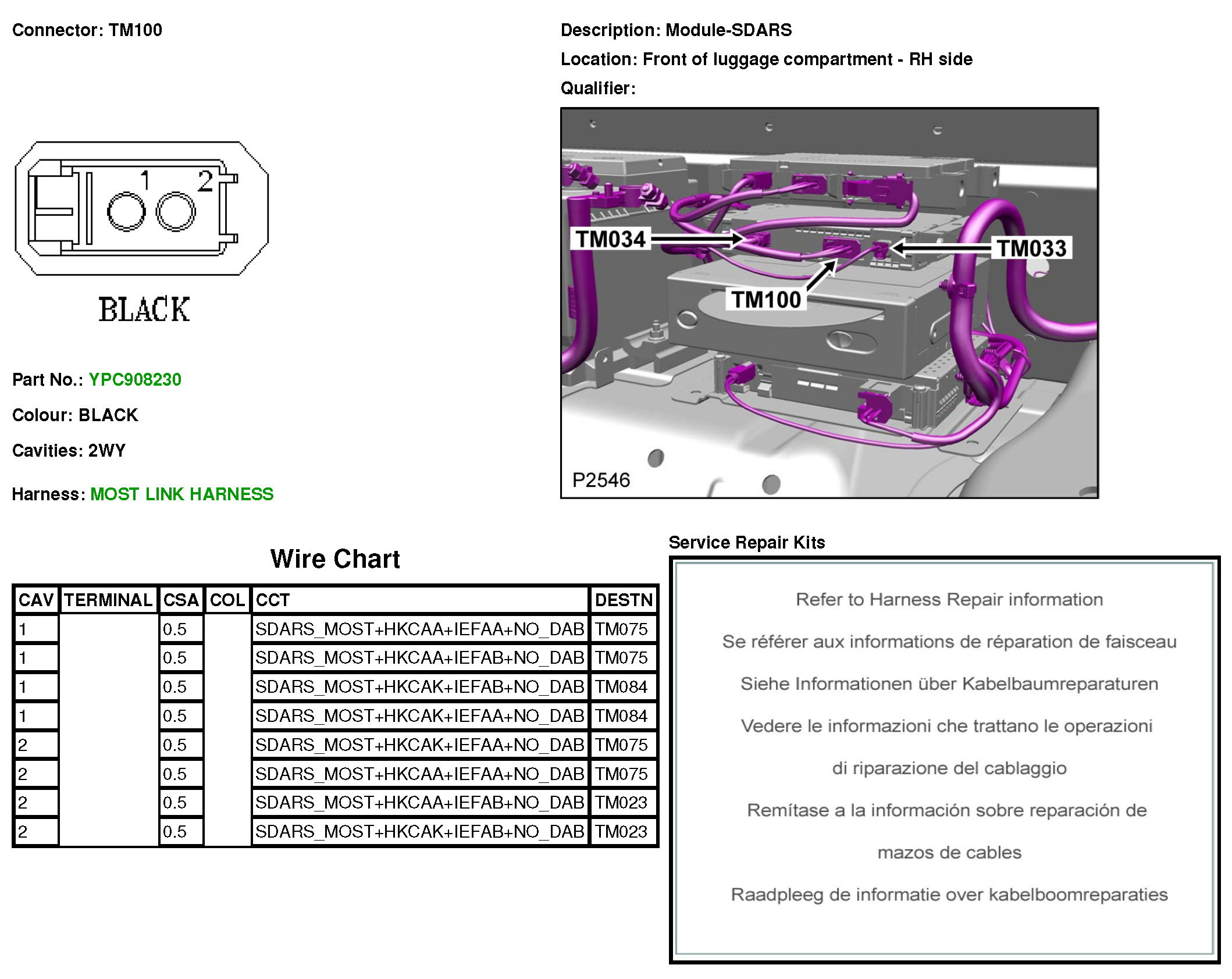 Connector: TM100

Description: Module-SDARS

Location: Front of luggage compartment - RH side

Qualifier:

1 2

BLACK

TM034

TM033

TM100

P2546

Part No.: YPC908230

Colour: BLACK

Cavities: 2WY

Harness: MOST LINK HARNESS

Wire Chart

| CAV | TERMINAL | CSA | COL | CCT | DESTN |
|---|---|---|---|---|---|
| 1 | | 0.5 | | SDARS_MOST+HKCAA+IEFAA+NO_DAB | TM075 |
| 1 | | 0.5 | | SDARS_MOST+HKCAA+IEFAB+NO_DAB | TM075 |
| 1 | | 0.5 | | SDARS_MOST+HKCAK+IEFAB+NO_DAB | TM084 |
| 1 | | 0.5 | | SDARS_MOST+HKCAK+IEFAA+NO_DAB | TM084 |
| 2 | | 0.5 | | SDARS_MOST+HKCAK+IEFAA+NO_DAB | TM075 |
| 2 | | 0.5 | | SDARS_MOST+HKCAA+IEFAA+NO_DAB | TM075 |
| 2 | | 0.5 | | SDARS_MOST+HKCAA+IEFAB+NO_DAB | TM023 |
| 2 | | 0.5 | | SDARS_MOST+HKCAK+IEFAB+NO_DAB | TM023 |

Service Repair Kits

Refer to Harness Repair information

Se référer aux informations de réparation de faisceau

Siehe Informationen über Kabelbaumreparaturen

Vedere le informazioni che trattano le operazioni di riparazione del cablaggio

Remítase a la información sobre reparación de mazos de cables

Raadpleeg de informatie over kabelboomreparaties