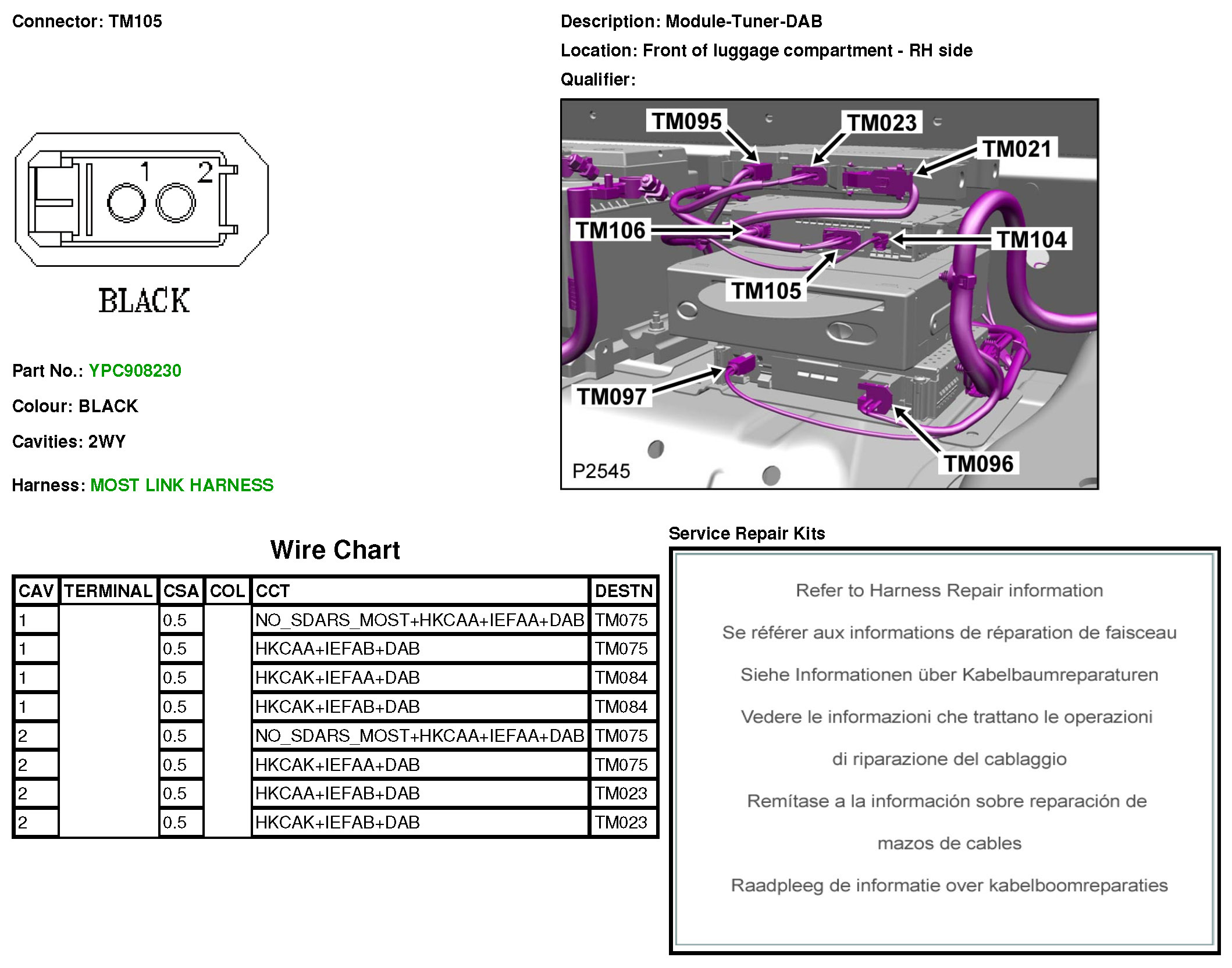 Connector: TM105

1 2

BLACK

Part No.: YPC908230

Colour: BLACK

Cavities: 2WY

Harness: MOST LINK HARNESS

Description: Module-Tuner-DAB

Location: Front of luggage compartment - RH side

Qualifier:

TM095
TM023
TM021
TM106
TM104
TM105
TM097
TM096
P2545

Wire Chart

| CAV | TERMINAL | CSA | COL | CCT | DESTN |
|---|---|---|---|---|---|
| 1 | | 0.5 | | NO_SDARS_MOST+HKCAA+IEFAA+DAB | TM075 |
| 1 | | 0.5 | | HKCAA+IEFAB+DAB | TM075 |
| 1 | | 0.5 | | HKCAK+IEFAA+DAB | TM084 |
| 1 | | 0.5 | | HKCAK+IEFAB+DAB | TM084 |
| 2 | | 0.5 | | NO_SDARS_MOST+HKCAA+IEFAA+DAB | TM075 |
| 2 | | 0.5 | | HKCAK+IEFAA+DAB | TM075 |
| 2 | | 0.5 | | HKCAA+IEFAB+DAB | TM023 |
| 2 | | 0.5 | | HKCAK+IEFAB+DAB | TM023 |

Service Repair Kits

Refer to Harness Repair information

Se référer aux informations de réparation de faisceau

Siehe Informationen über Kabelbaumreparaturen

Vedere le informazioni che trattano le operazioni di riparazione del cablaggio

Remítase a la información sobre reparación de mazos de cables

Raadpleeg de informatie over kabelboomreparaties