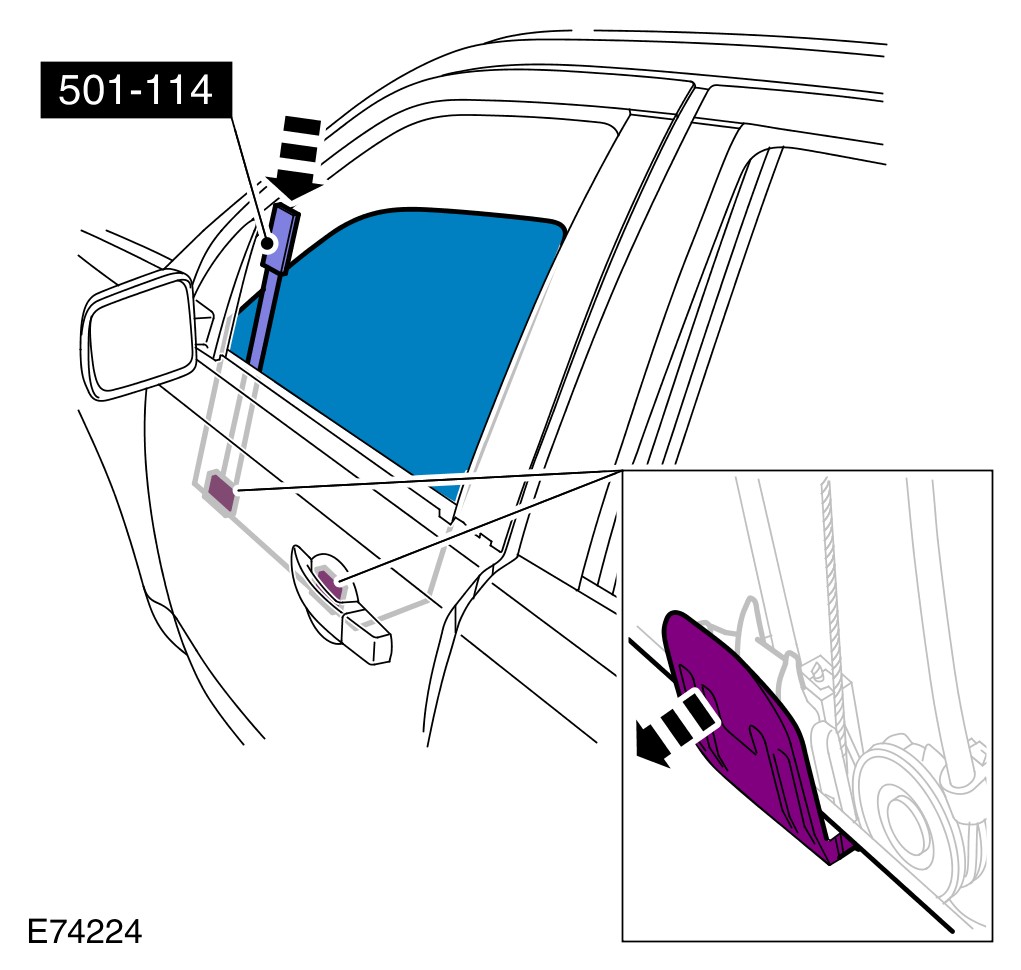 501-114

E74224