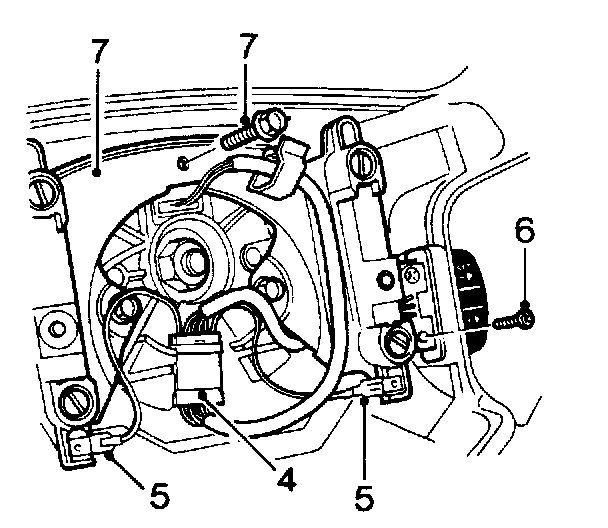 7
7
6
5
4
5