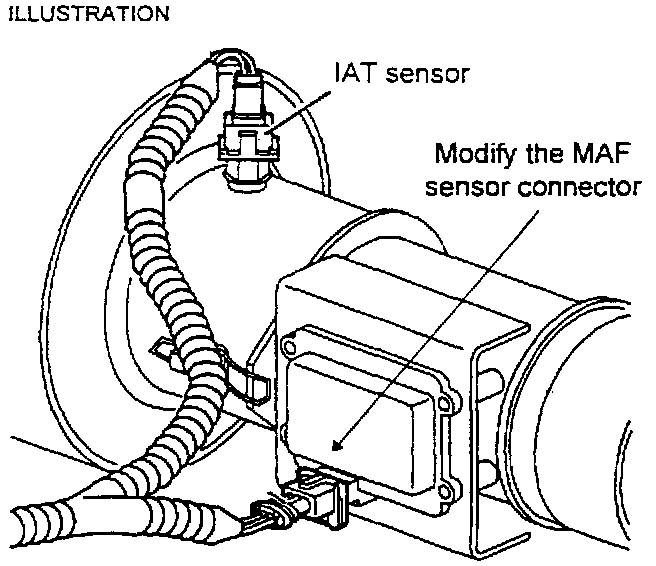 ILLUSTRATION

IAT sensor

Modify the MAF sensor connector