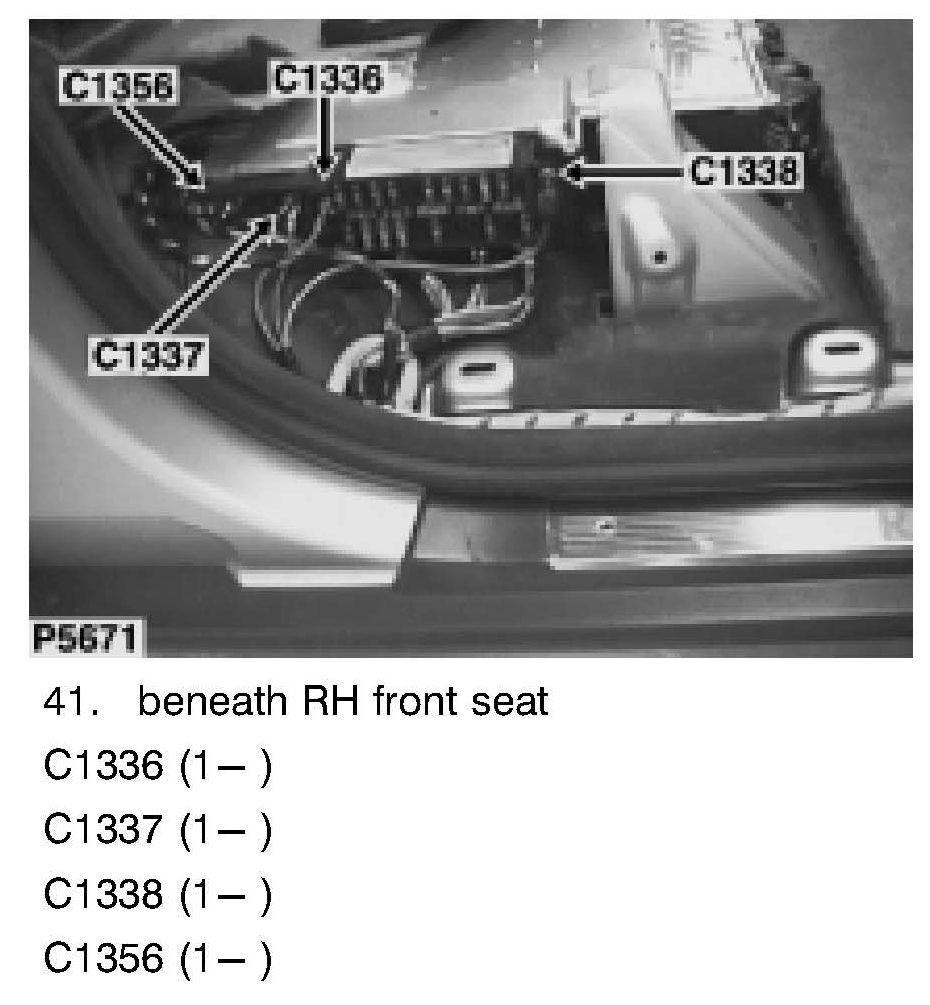 C1356
C1336
C1338
C1337
P5671

41. beneath RH front seat

C1336 (1– )

C1337 (1– )

C1338 (1– )

C1356 (1– )