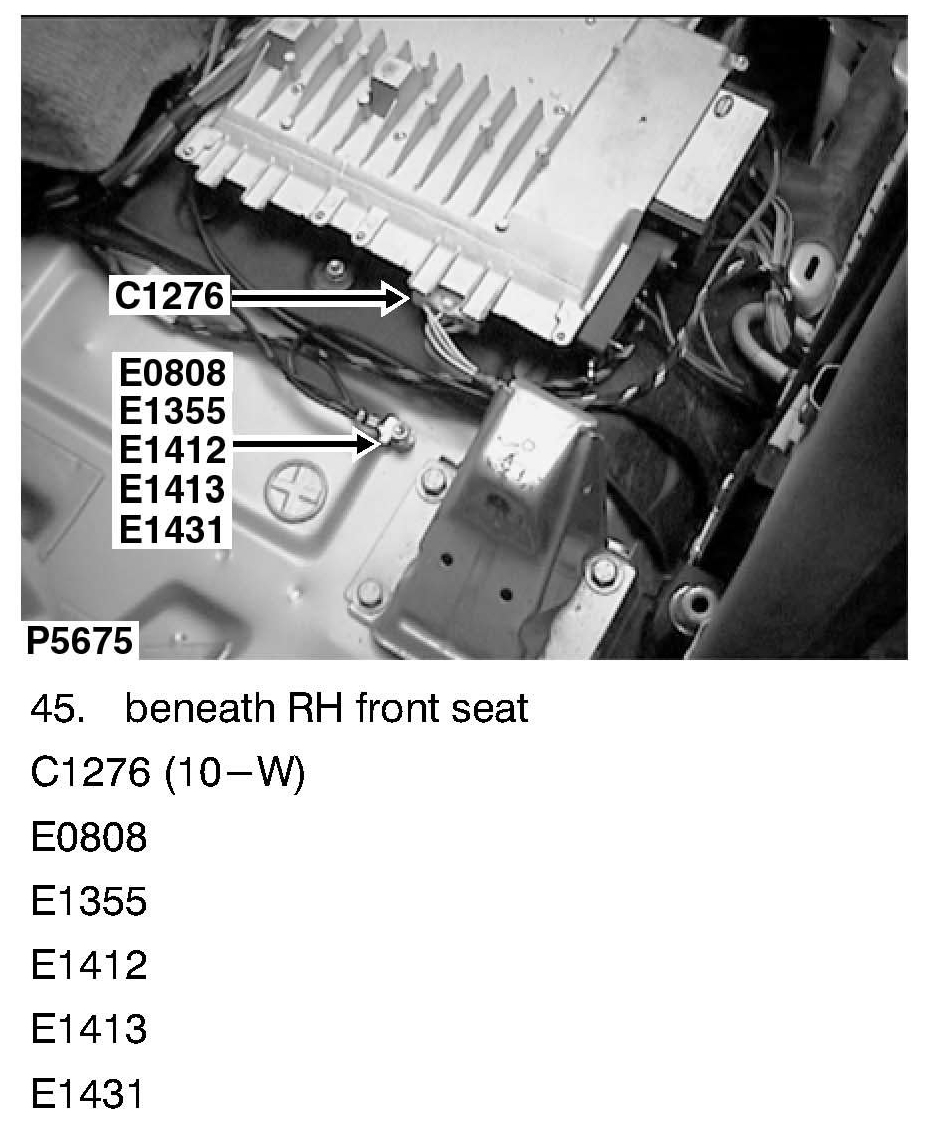 C1276

E0808
E1355
E1412
E1413
E1431

P5675

45. beneath RH front seat

C1276 (10−W)

E0808

E1355

E1412

E1413

E1431