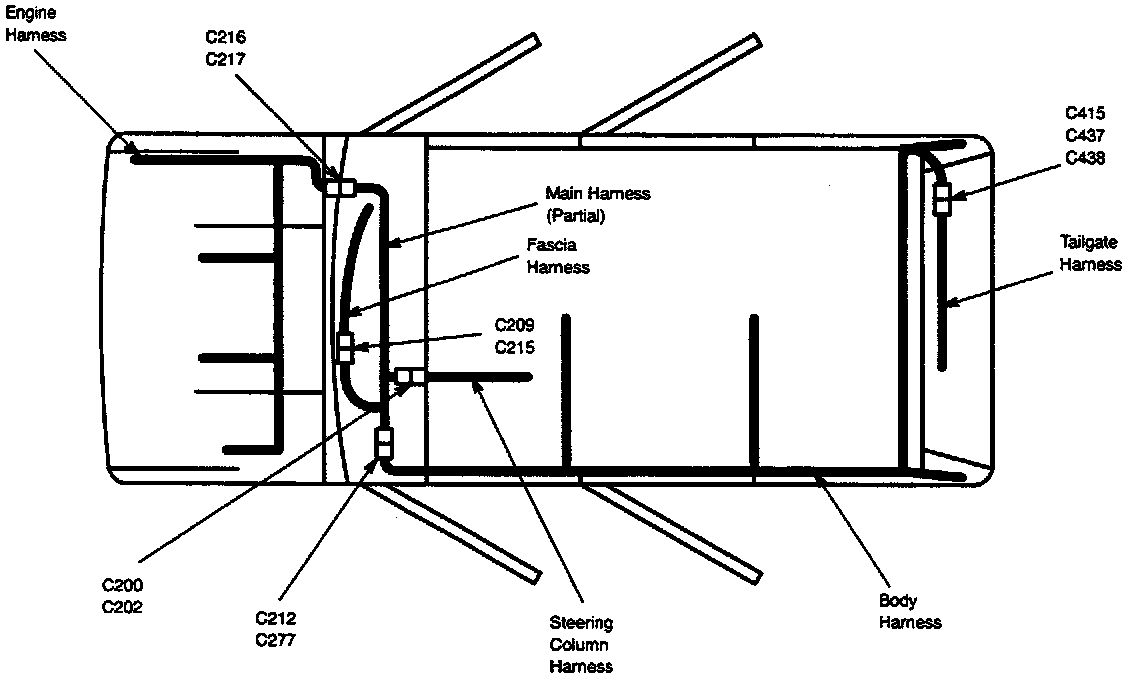 Engine Harness

C216
C217

C415
C437
C438

Main Harness (Partial)

Fascia Harness

Tailgate Harness

C209
C215

C200
C202

C212
C277

Steering Column Harness

Body Harness