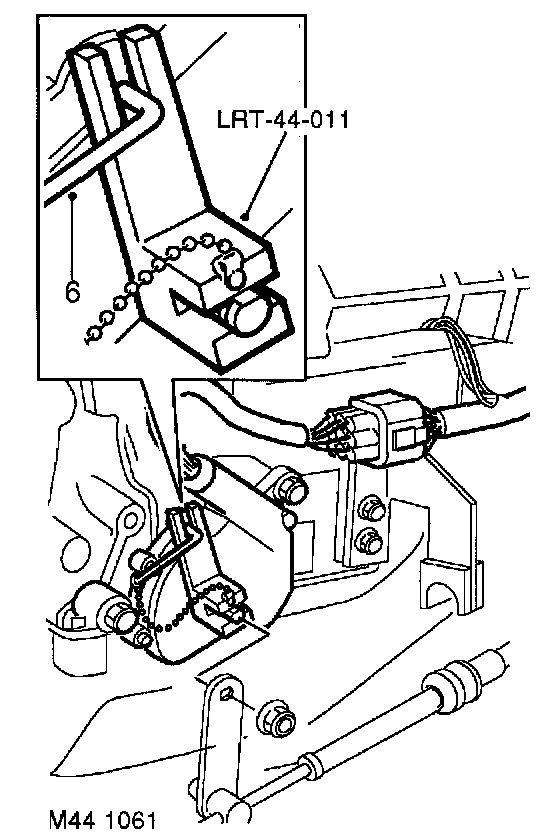 LRT-44-011

6

M44 1061