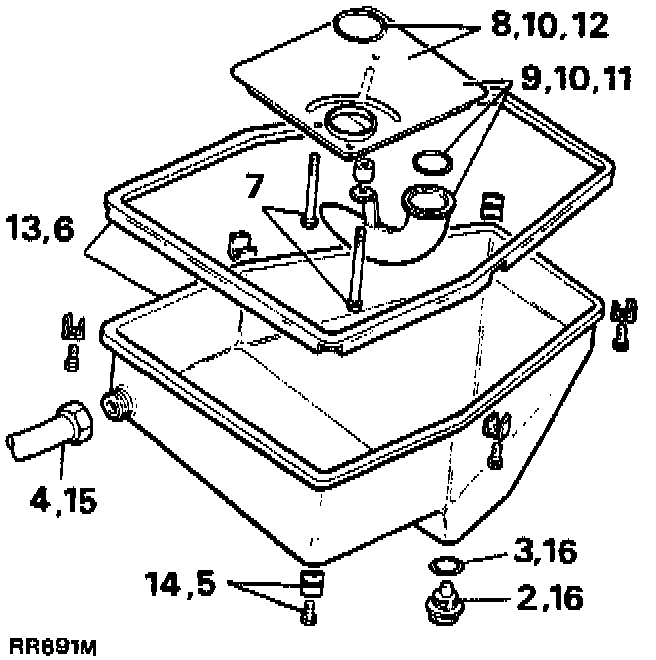 8,10,12
9,10,11
7
13,6
4,15
3,16
14,5
2,16
RR691M