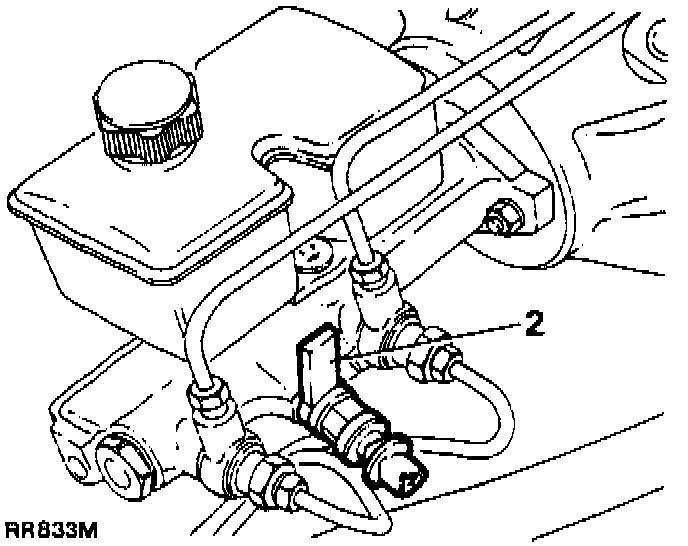 2

RR833M