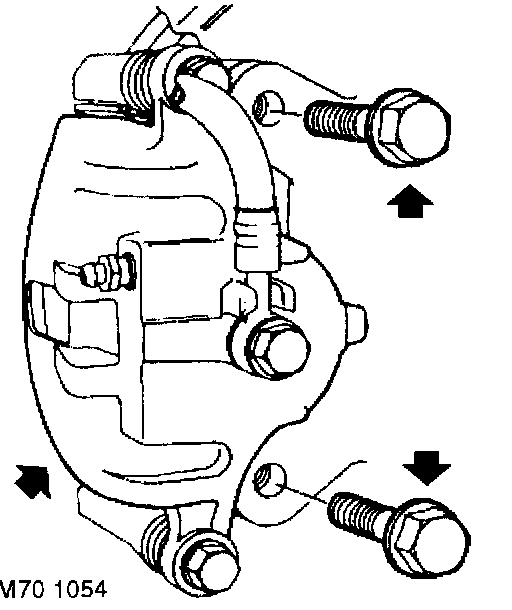 M70 1054