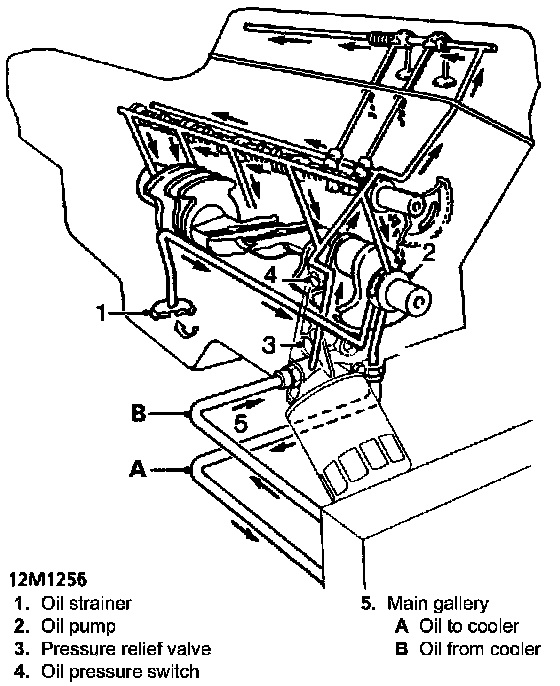 2

4

1

3

B

5

A

12M1256
1. Oil strainer
2. Oil pump
3. Pressure relief valve
4. Oil pressure switch

5. Main gallery
A Oil to cooler
B Oil from cooler