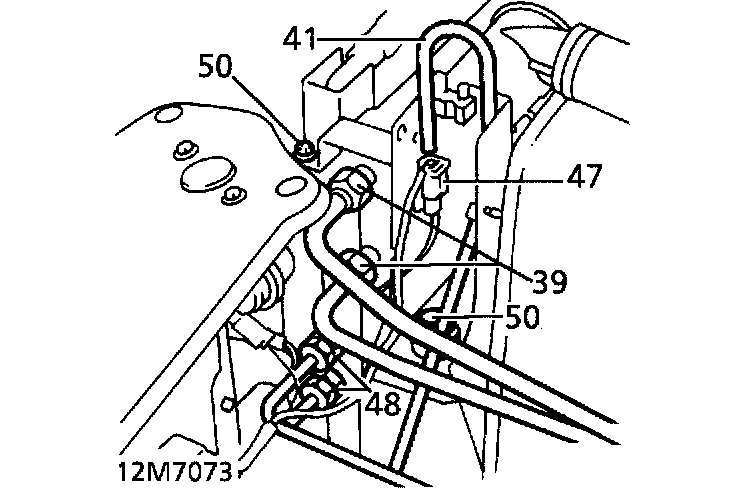 41
50
47
39
50
48
12M7073