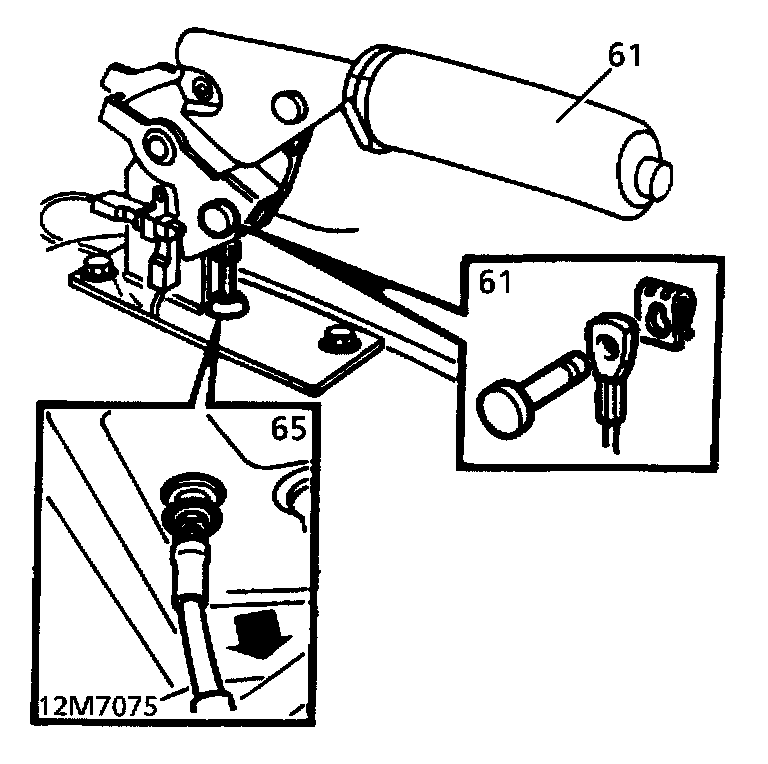 61

61

65

12M7075