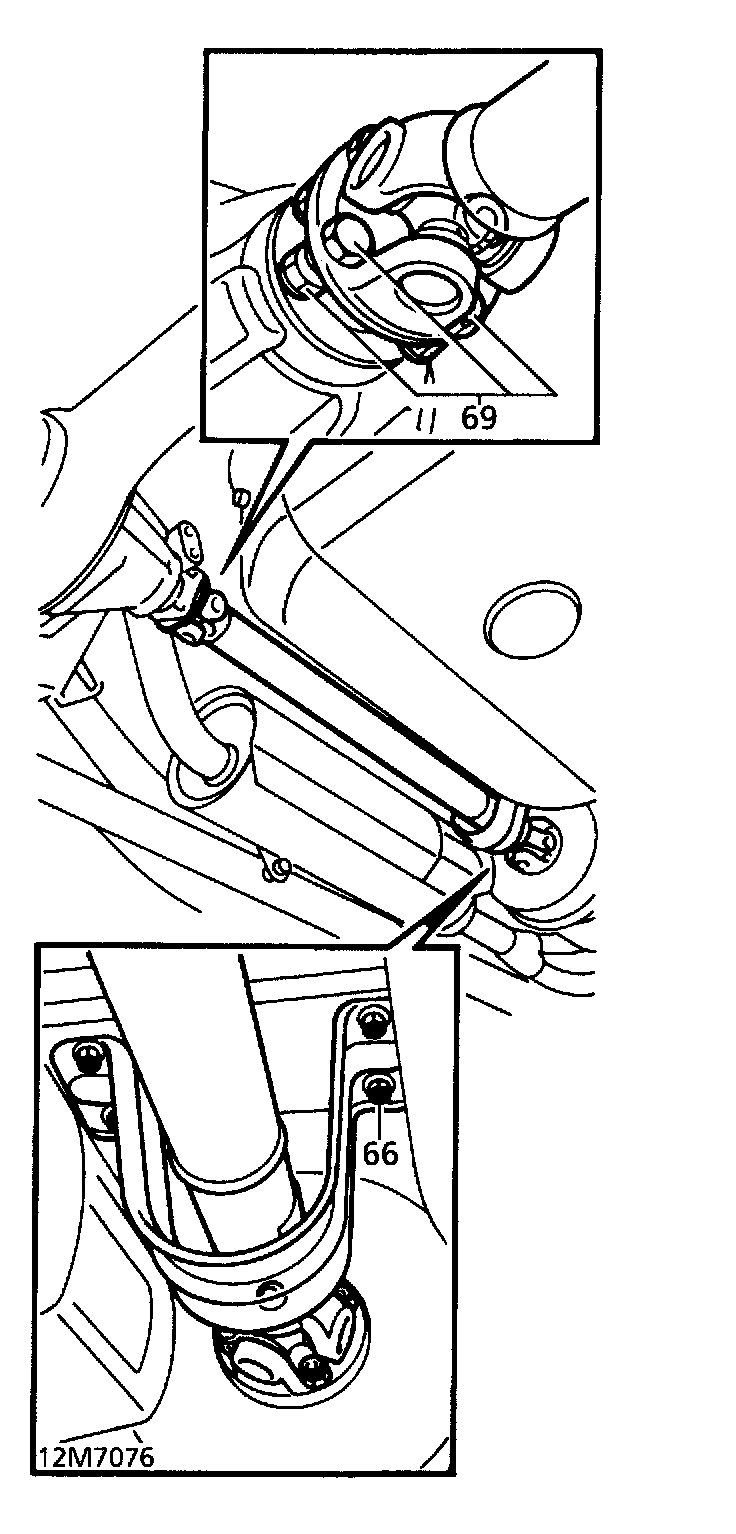 69

66

12M7076