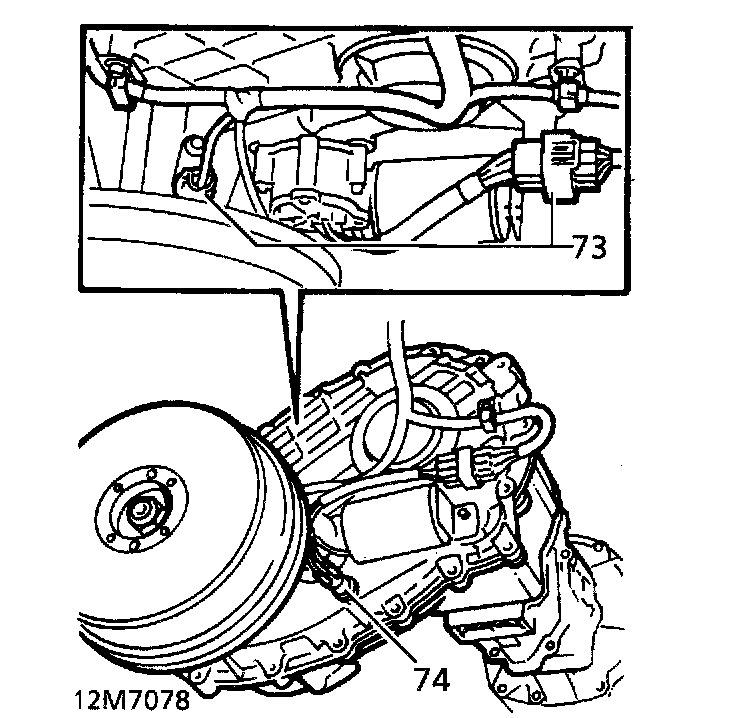 73

74

12M7078