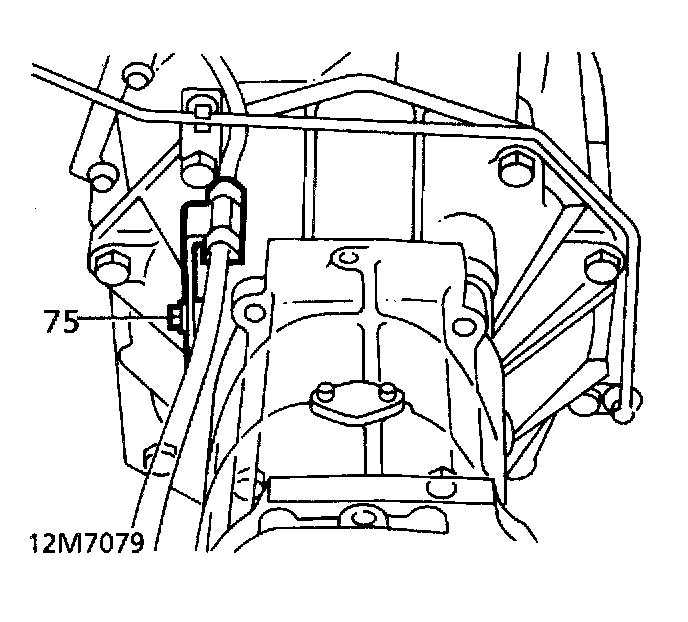 75

12M7079