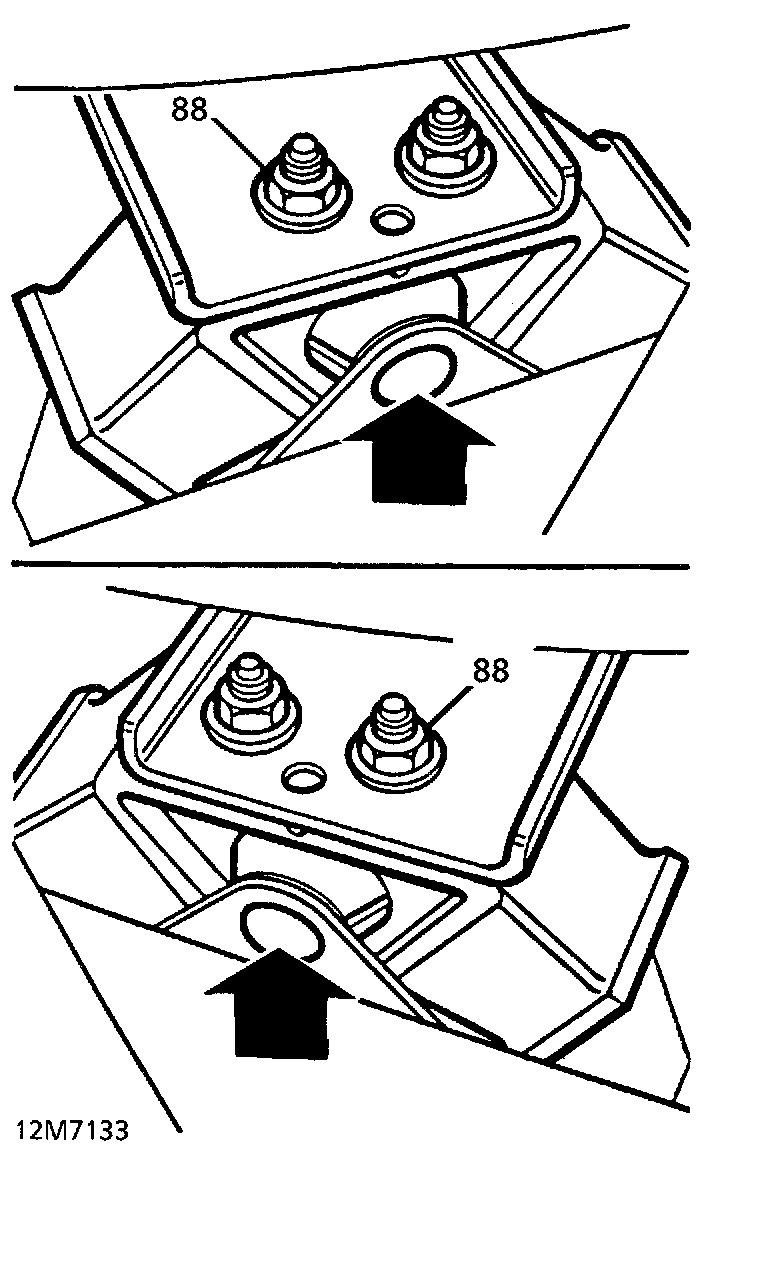 88

88

12M7133