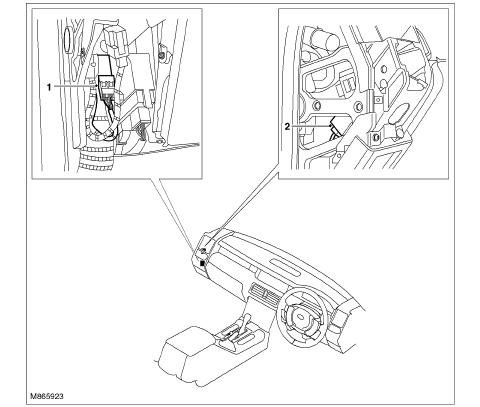 1

2

M865923