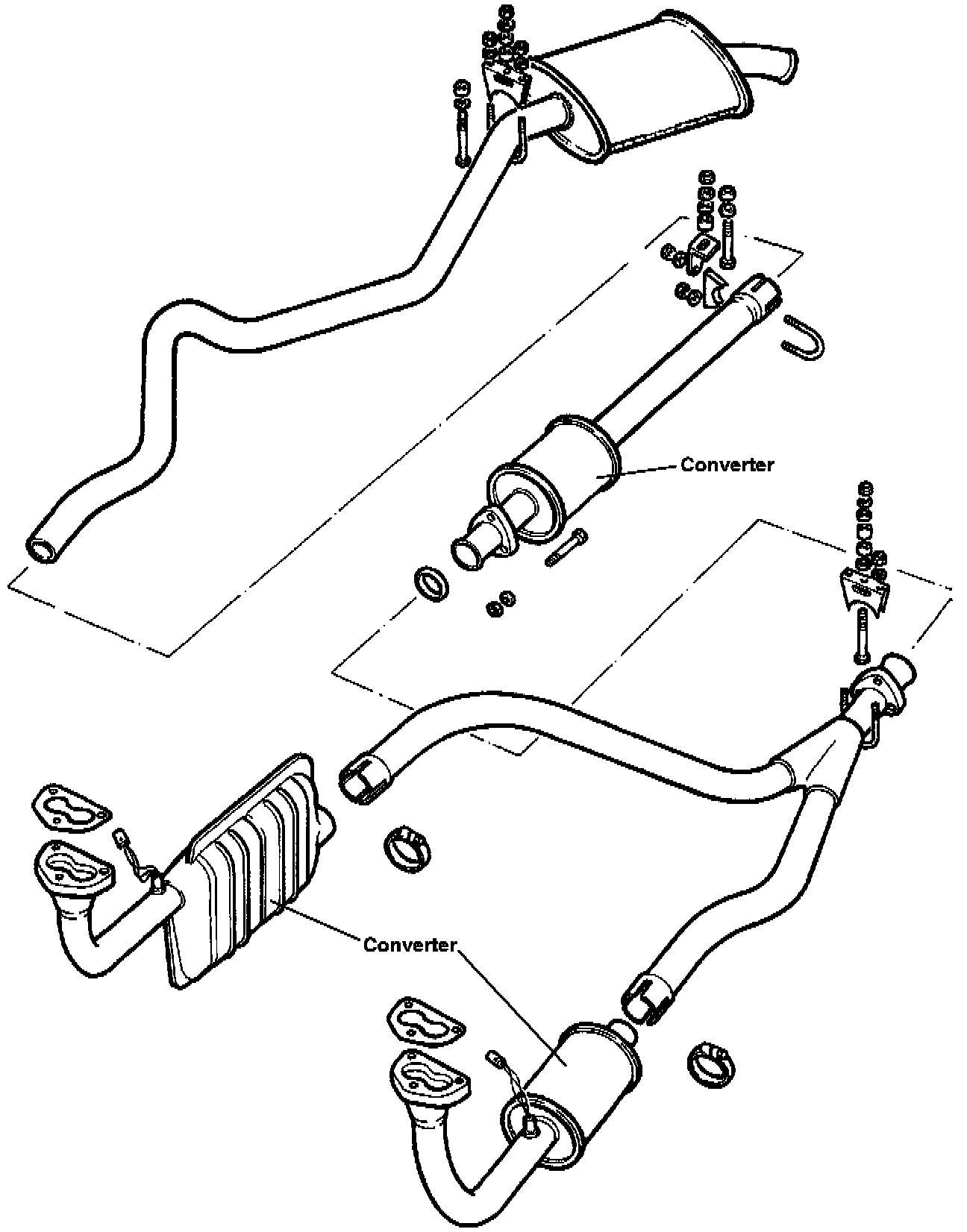 Converter

Converter