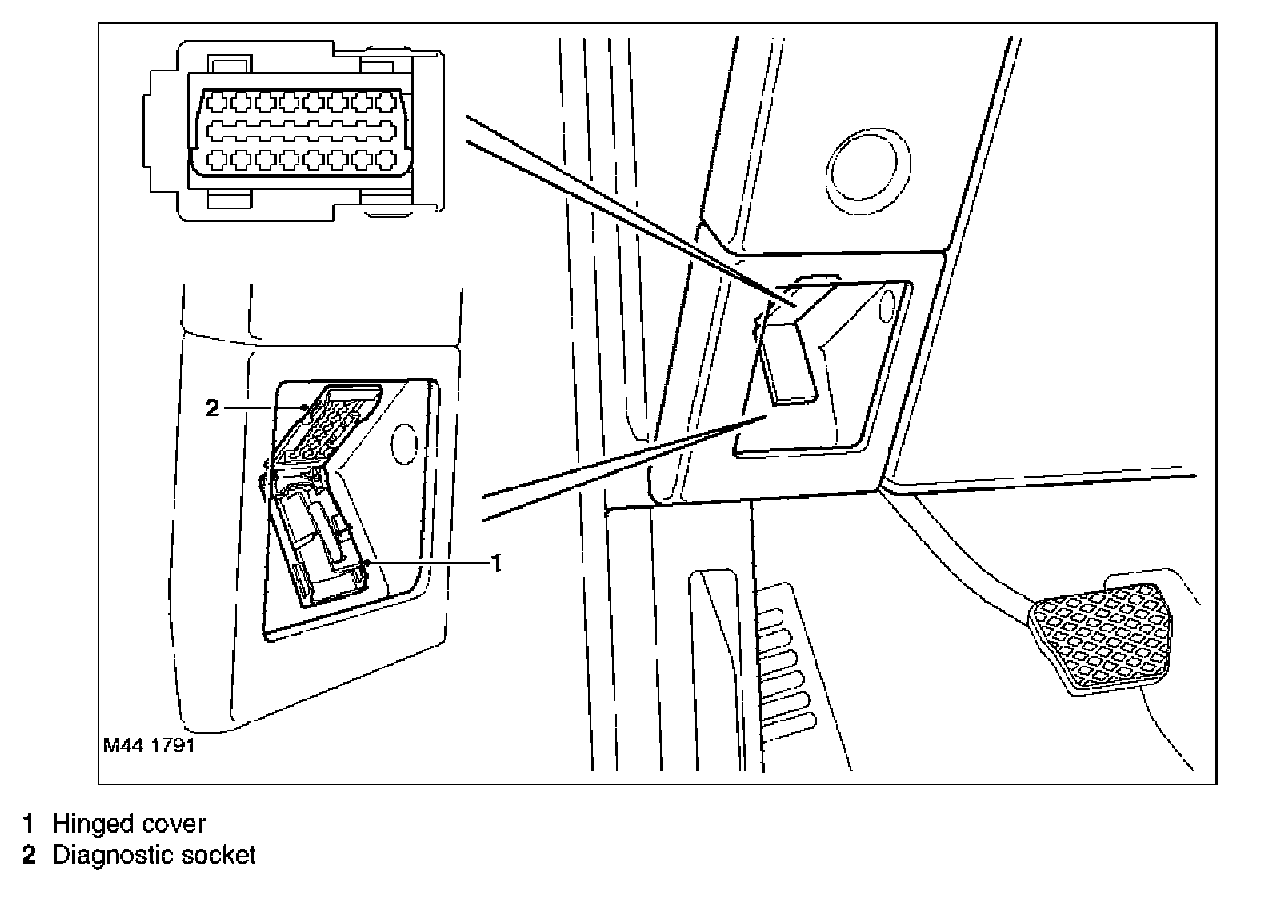 2

1

M44 1791

1 Hinged cover
2 Diagnostic socket