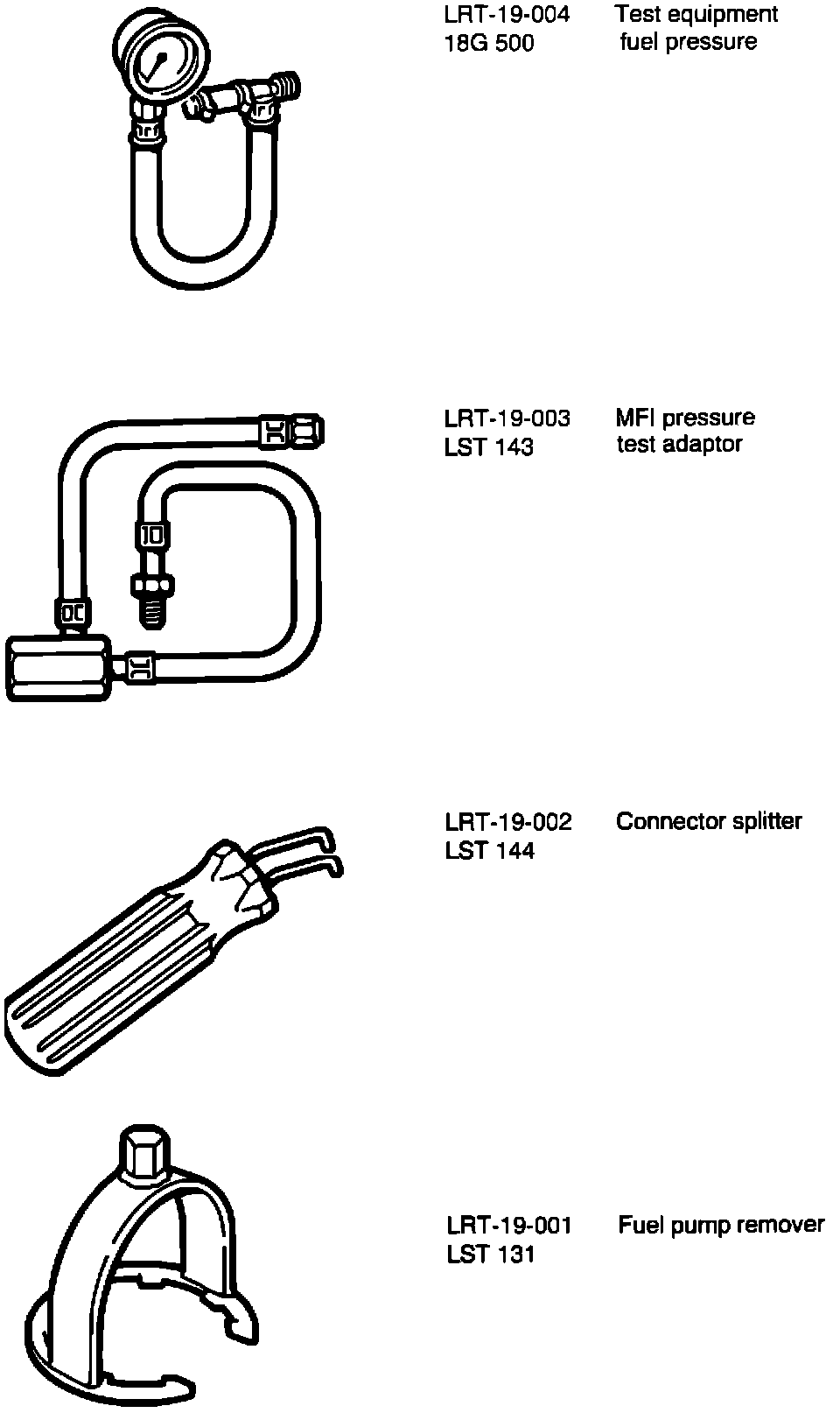 LRT-19-004
18G 500

Test equipment fuel pressure

LRT-19-003
LST 143

MFI pressure test adaptor

LRT-19-002
LST 144

Connector splitter

LRT-19-001
LST 131

Fuel pump remover