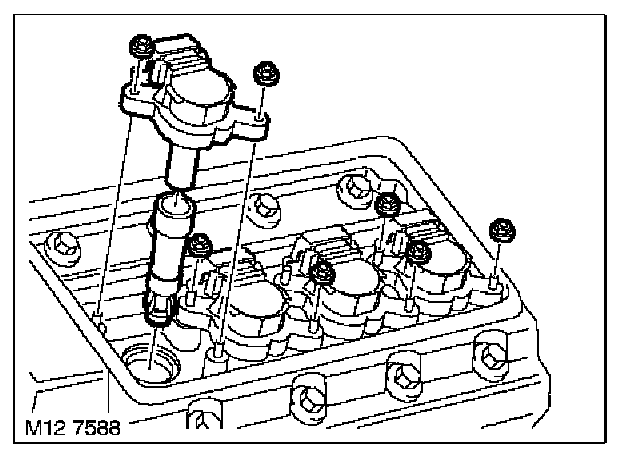 M12 7588