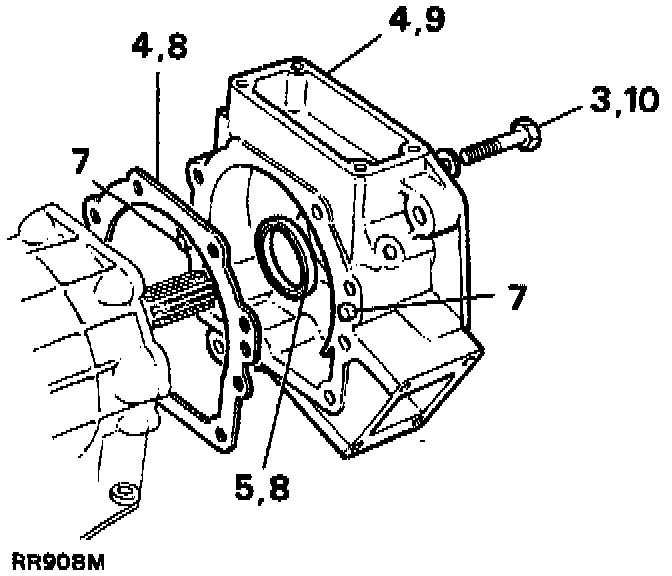 4,9
4,8
3,10
7
7
5,8
RR908M