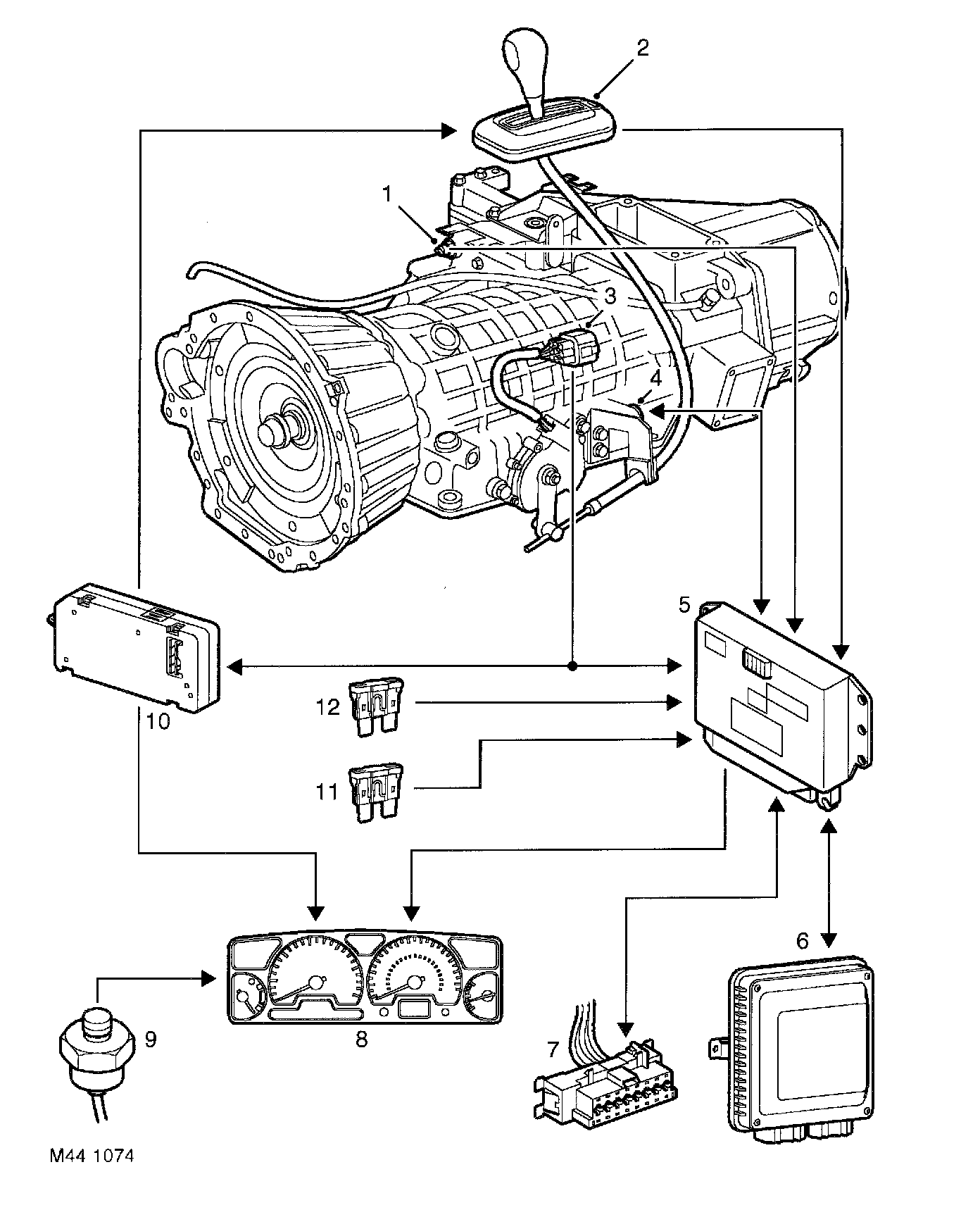 2

1

3

4

5

10

12

11

6

9

8

7

M44 1074