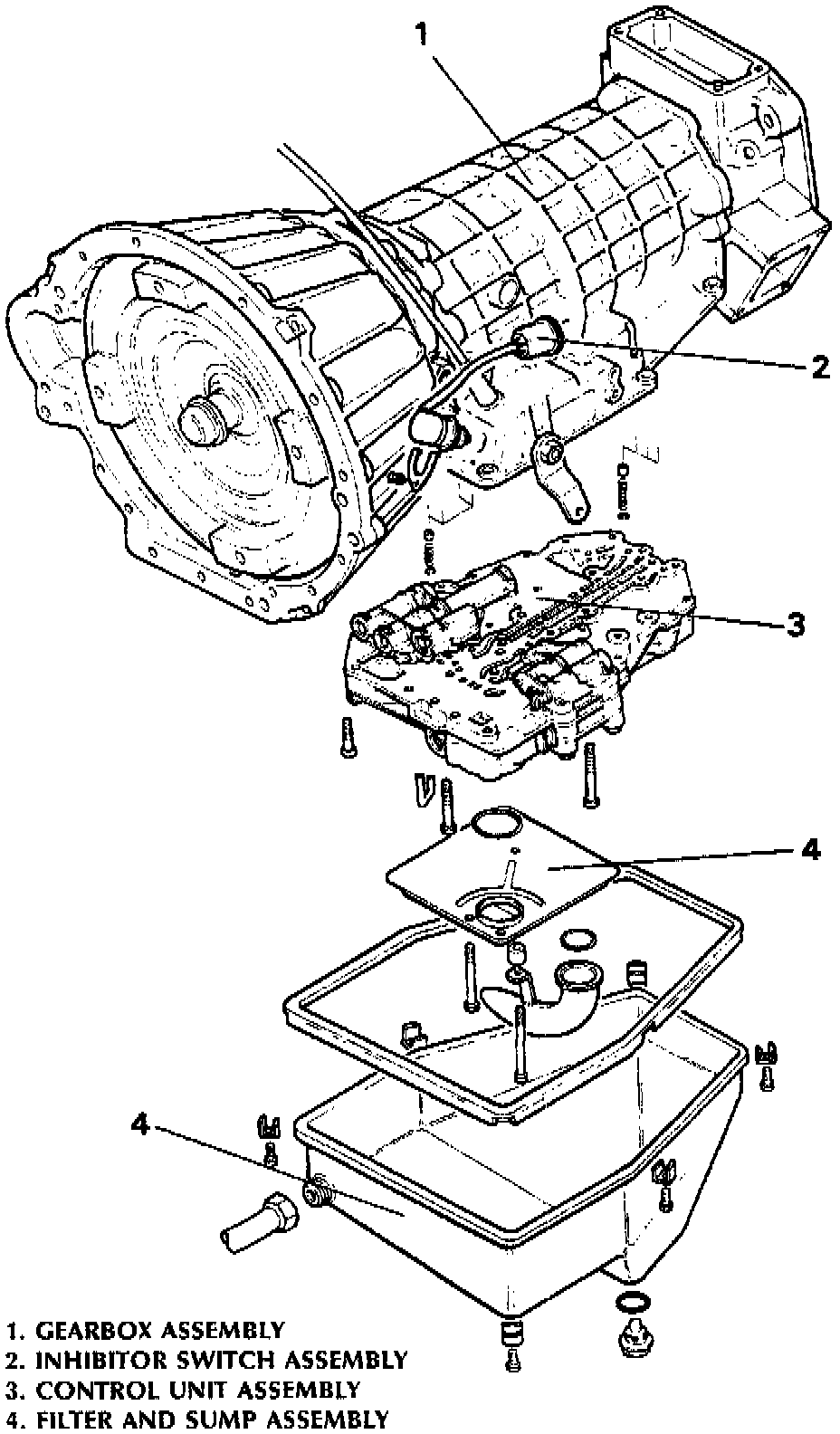 1

2

3

4

4

1. GEARBOX ASSEMBLY
2. INHIBITOR SWITCH ASSEMBLY
3. CONTROL UNIT ASSEMBLY
4. FILTER AND SUMP ASSEMBLY