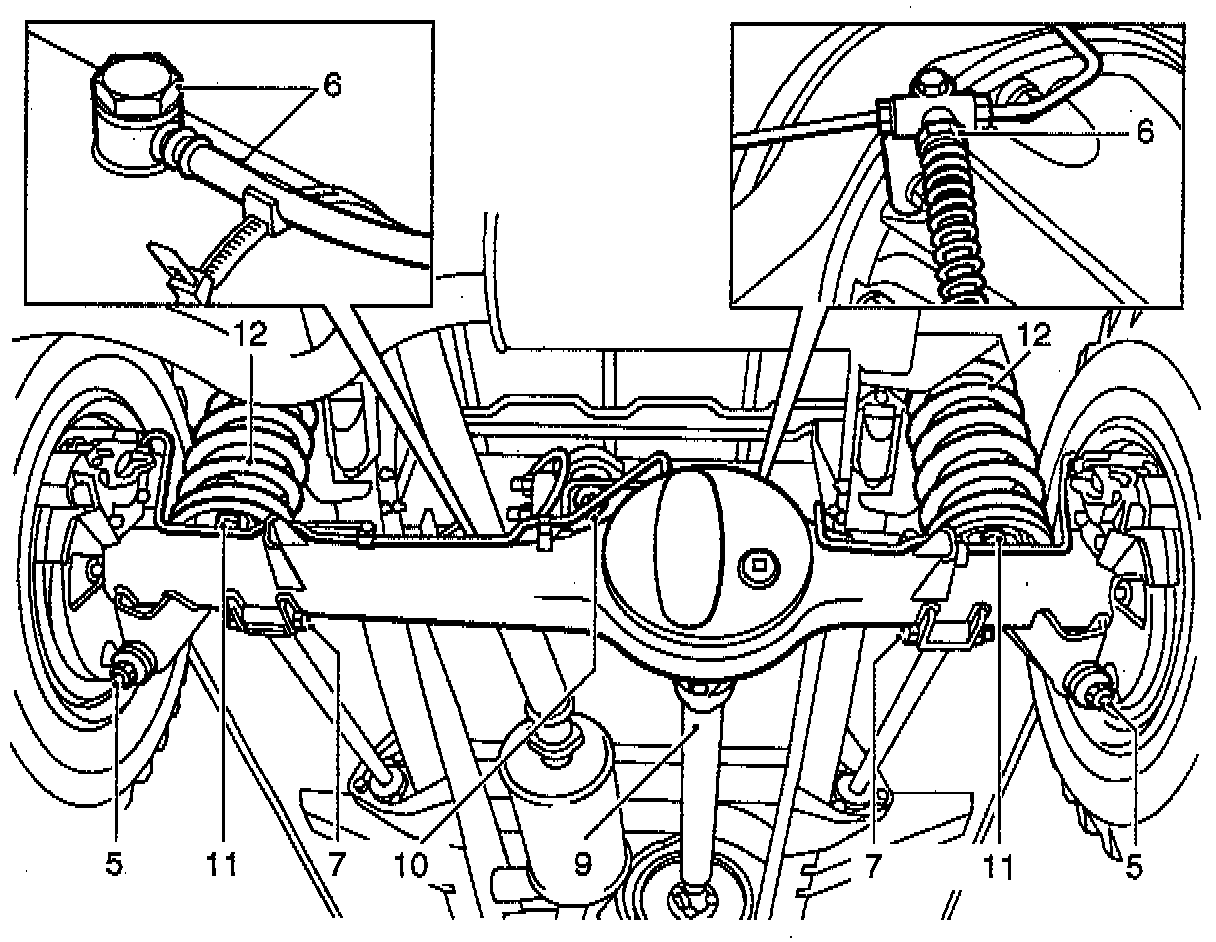 6
6
12
12
5
11
7
10
9
7
11
5