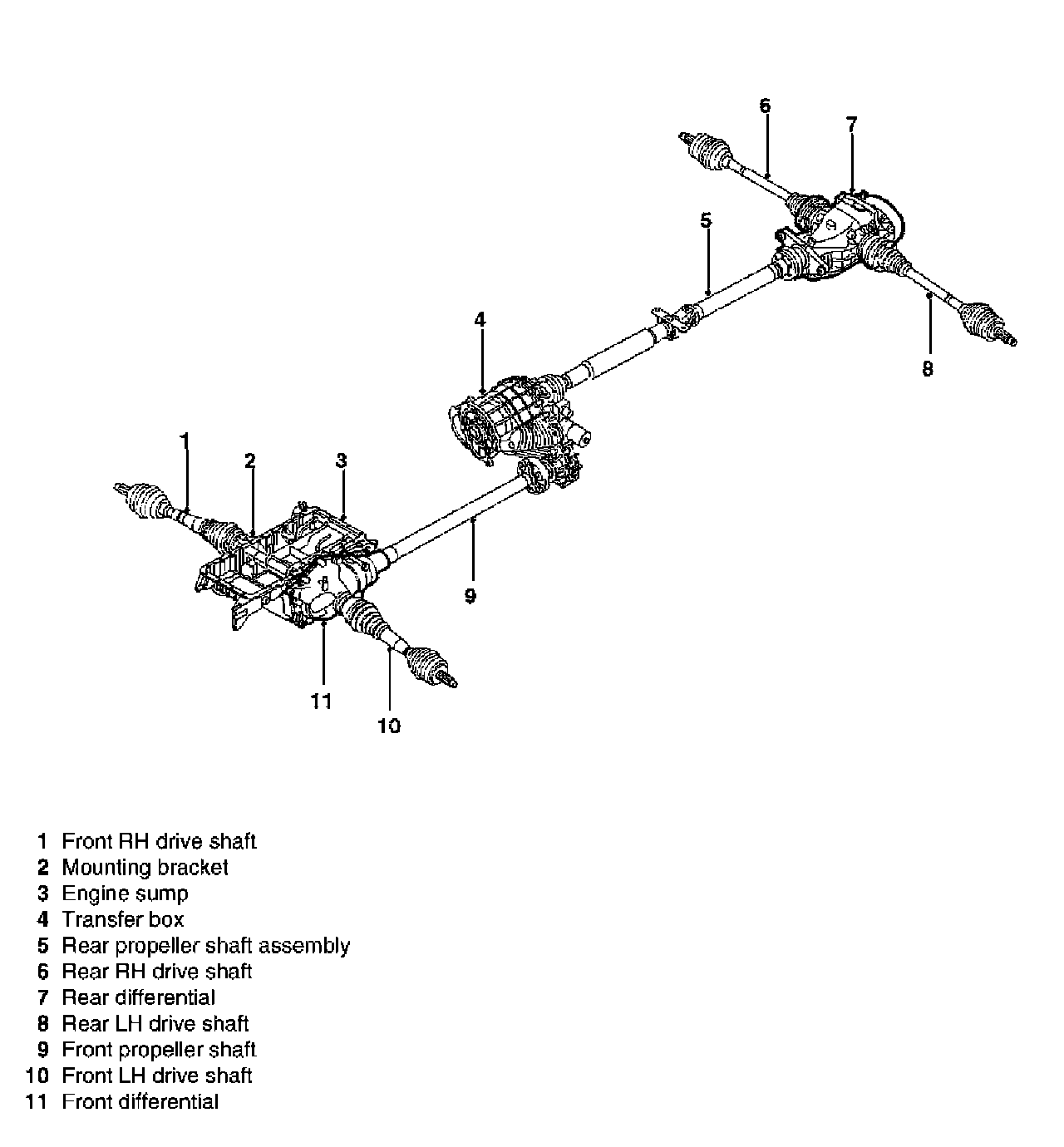 6
7
5
4
8
1
2
3
9
11
10

1 Front RH drive shaft
2 Mounting bracket
3 Engine sump
4 Transfer box
5 Rear propeller shaft assembly
6 Rear RH drive shaft
7 Rear differential
8 Rear LH drive shaft
9 Front propeller shaft
10 Front LH drive shaft
11 Front differential