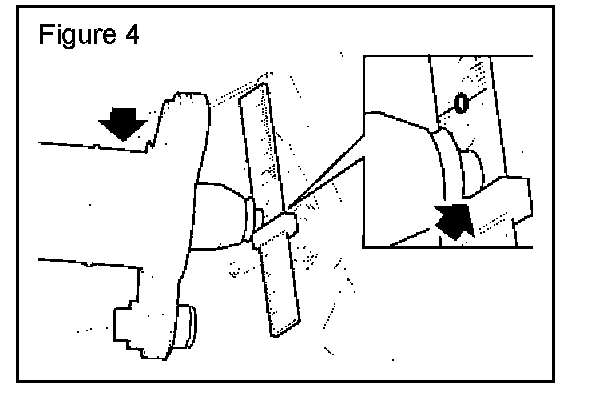 Figure 4

0