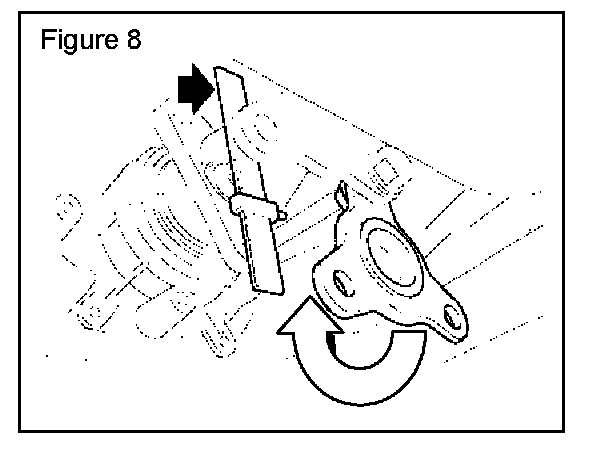 Figure 8