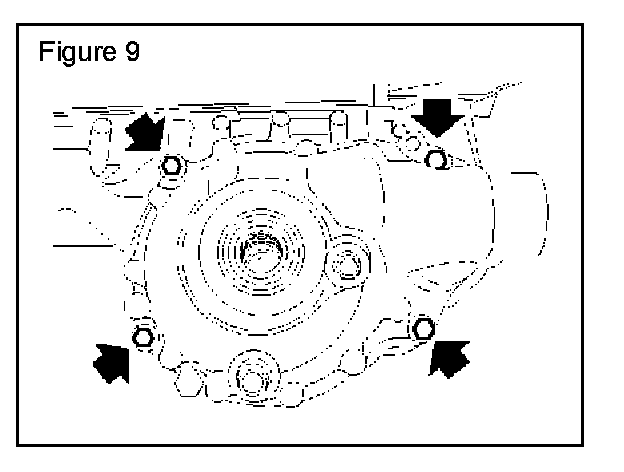 Figure 9