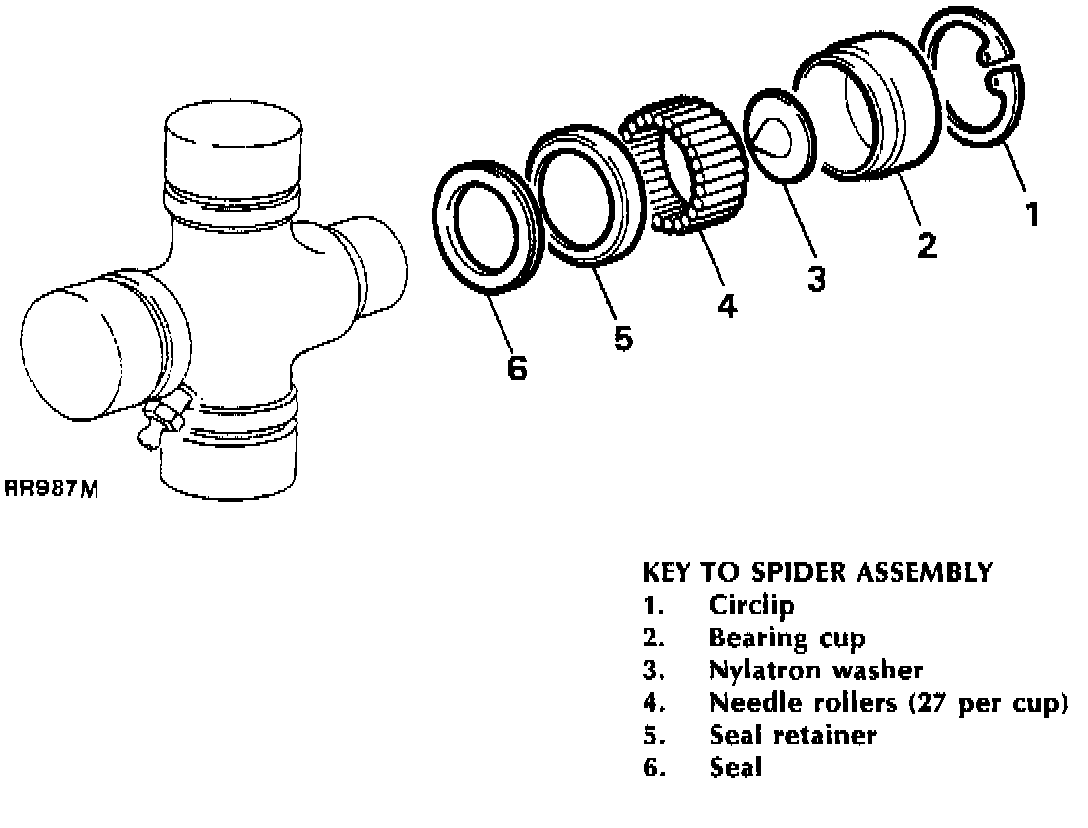 1

2

3

4

5

6

RR987M

KEY TO SPIDER ASSEMBLY
1. Circlip
2. Bearing cup
3. Nylatron washer
4. Needle rollers (27 per cup)
5. Seal retainer
6. Seal