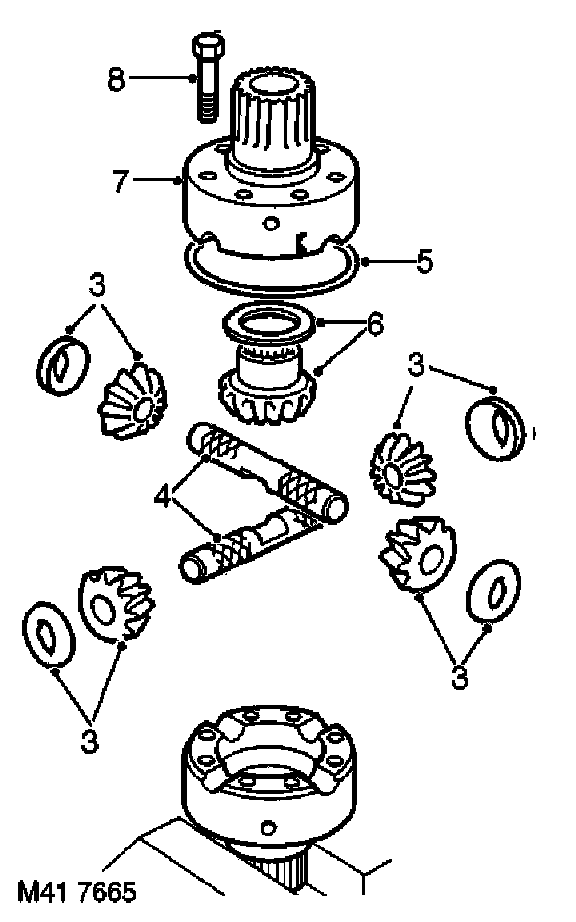 8
7
5
3
6
3
4
3
3
M41 7665