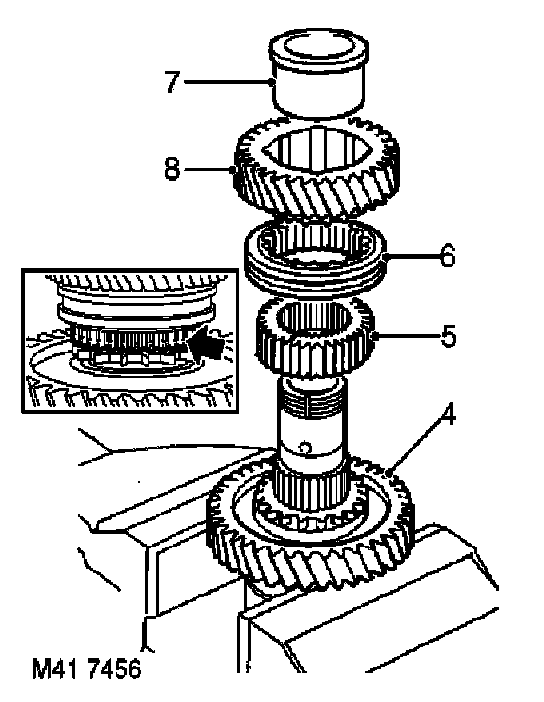 7
8
6
5
4
M41 7456