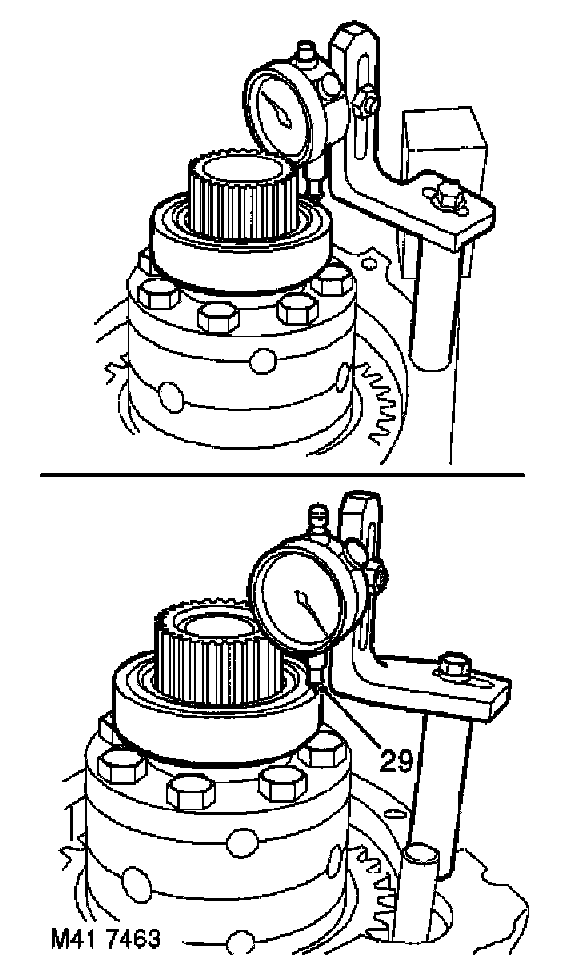 29

M41 7463