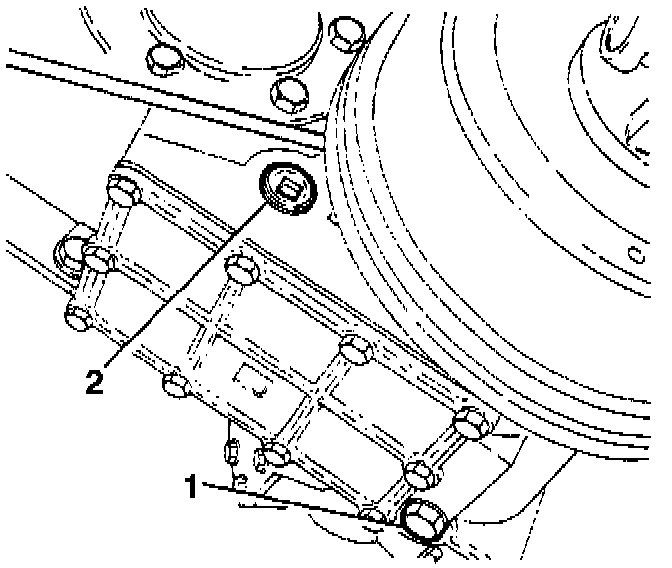 2

1