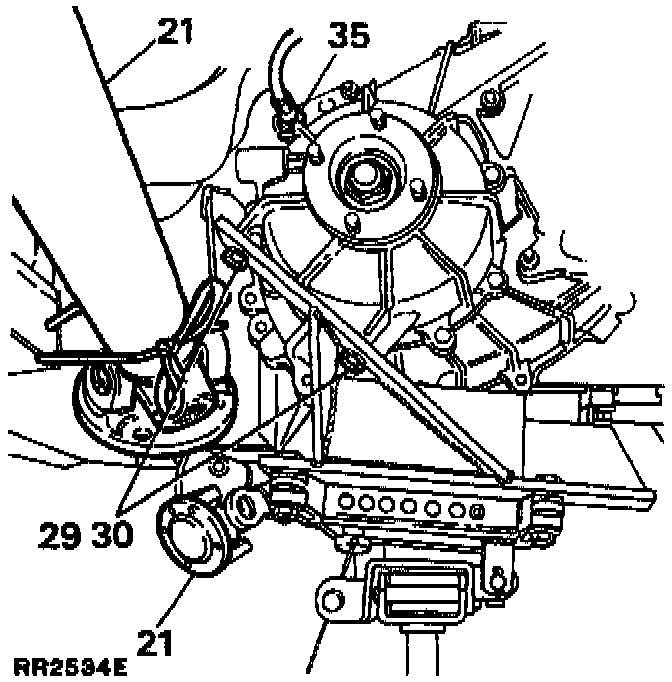 21
35
29 30
21
RR2534E