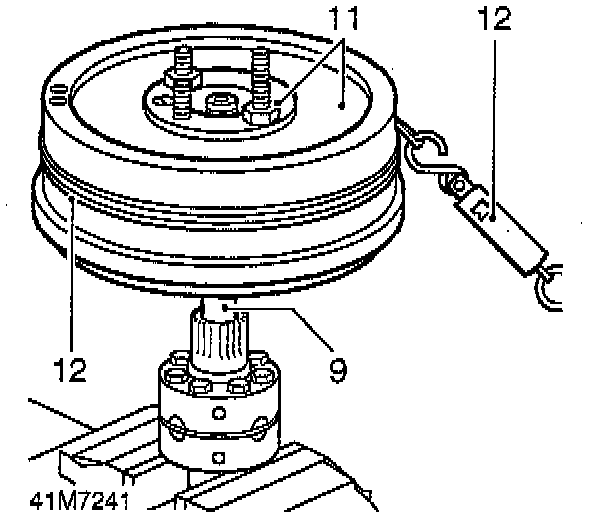 11
12
12
9
41M7241