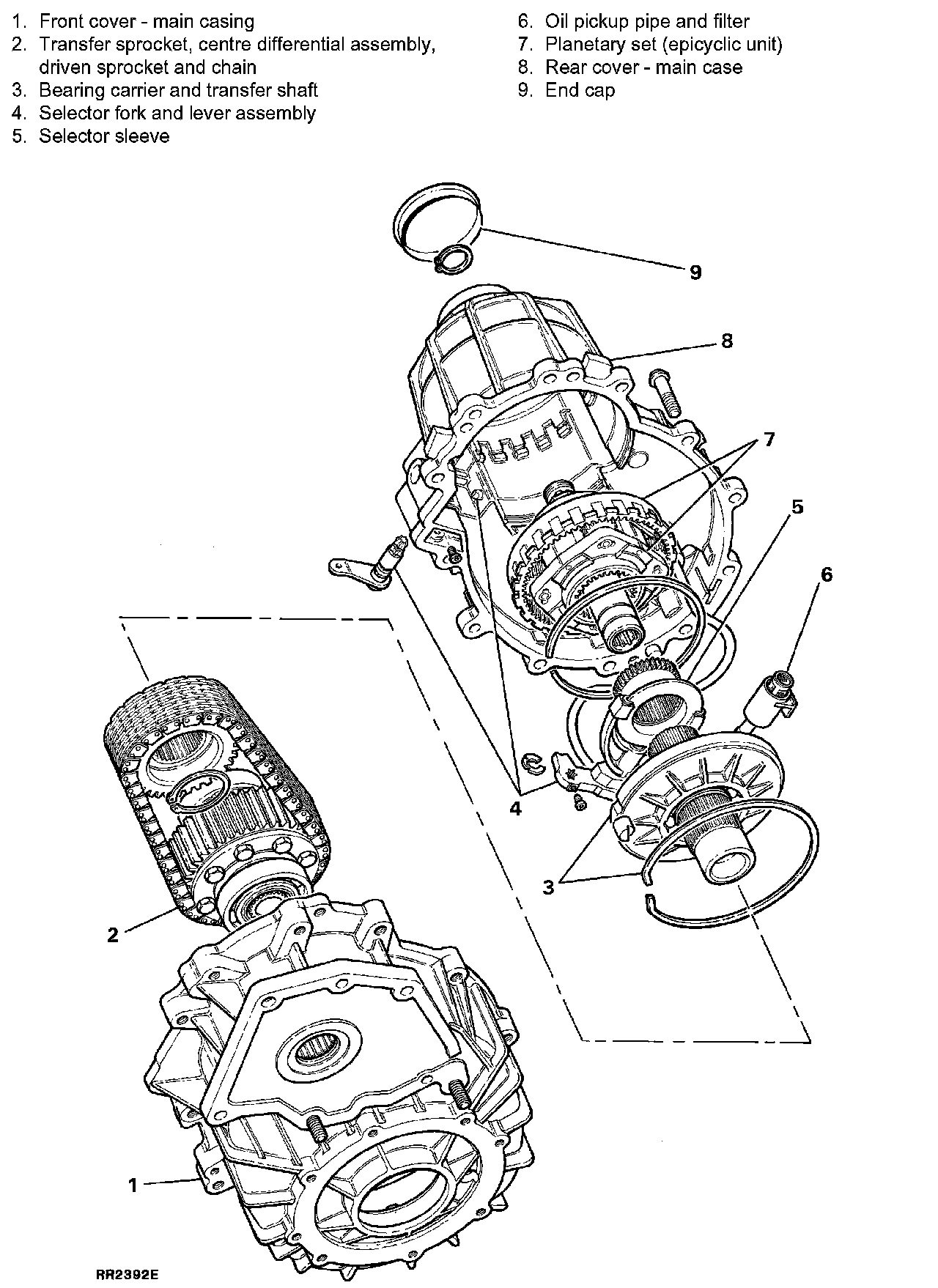 1. Front cover - main casing
2. Transfer sprocket, centre differential assembly, driven sprocket and chain
3. Bearing carrier and transfer shaft
4. Selector fork and lever assembly
5. Selector sleeve

6. Oil pickup pipe and filter
7. Planetary set (epicyclic unit)
8. Rear cover - main case
9. End cap

9
8
7
5
6
4
3
2
1
RR2392E