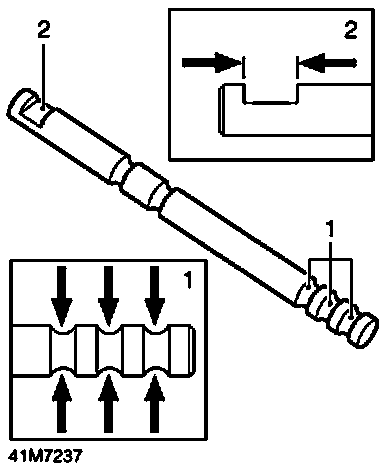 2

2

1

1

41M7237