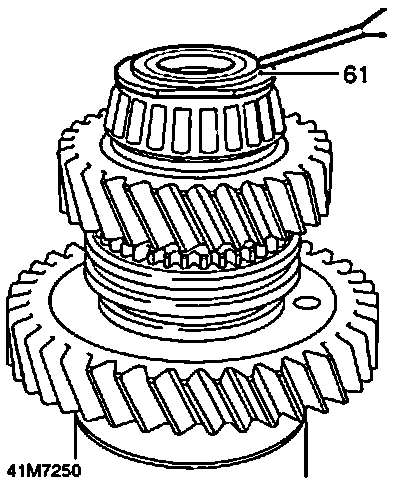 61

41M7250