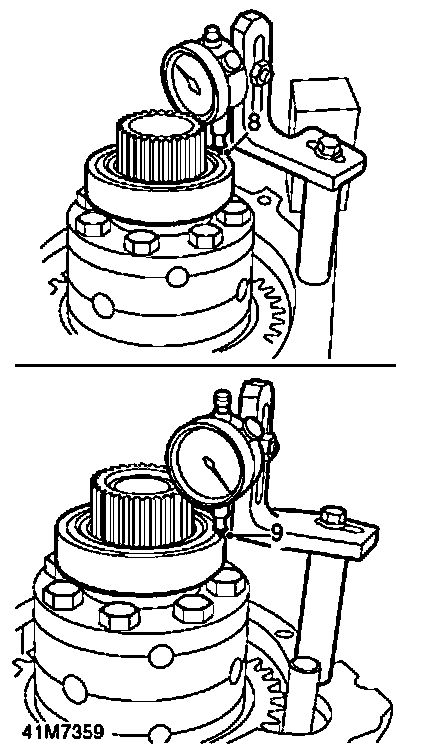 8

9

41M7359