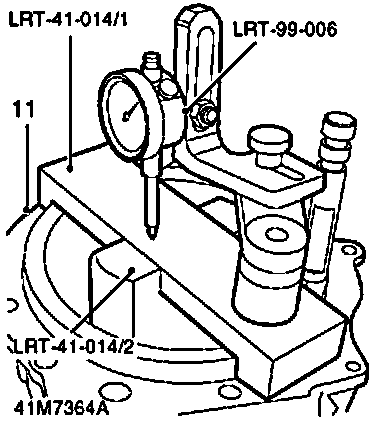 LRT-41-014/1
LRT-99-006
11
LRT-41-014/2
41M7364A