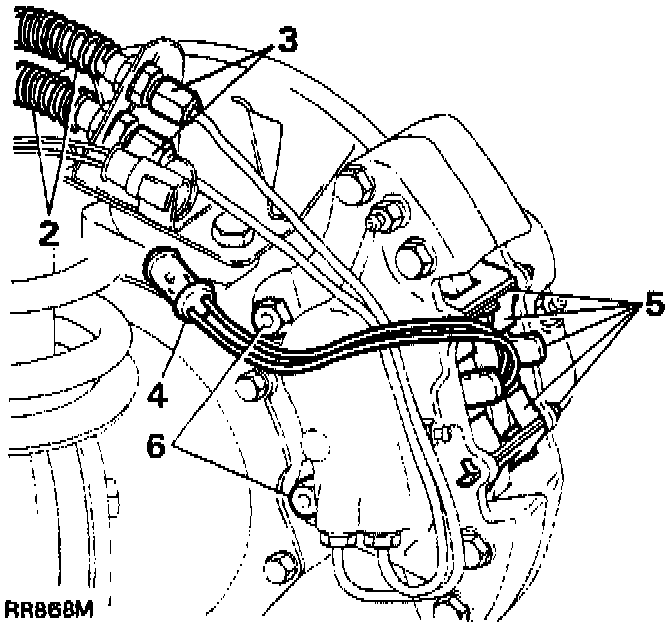 3
2
5
4
6
RR868M