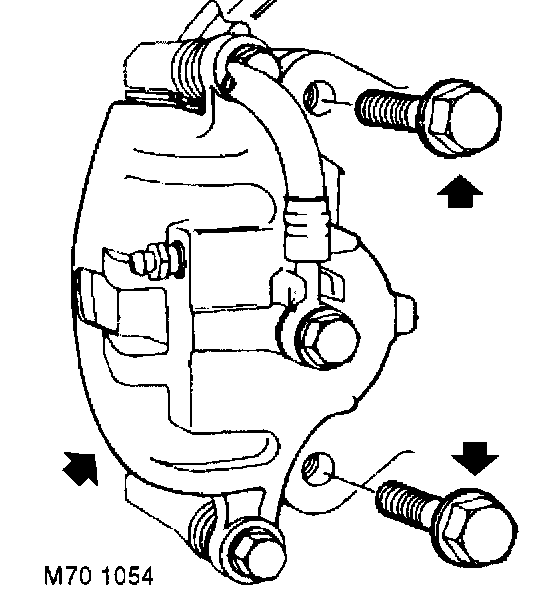 M70 1054